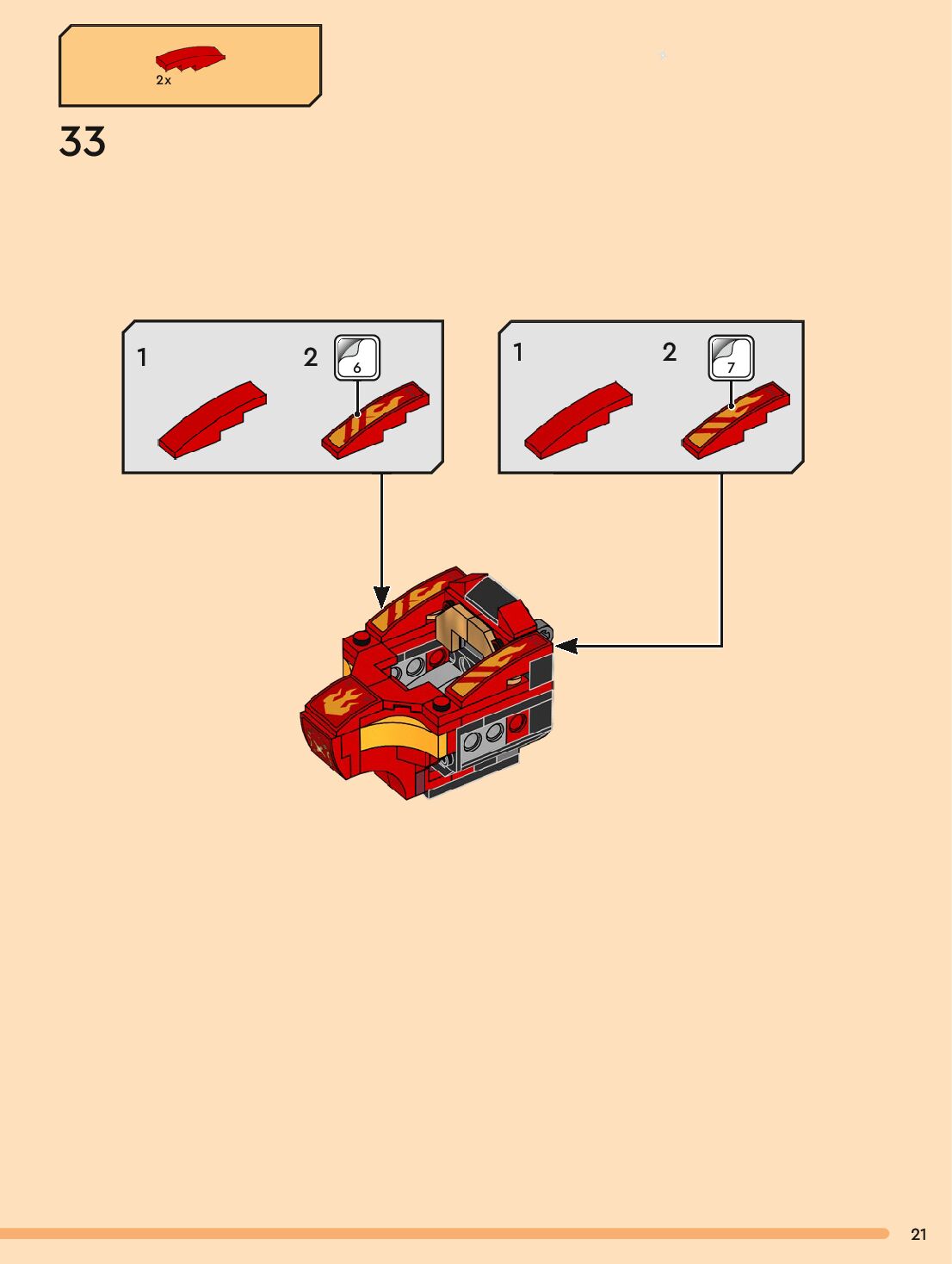 2x

33

1

2

6

1

2

7

21