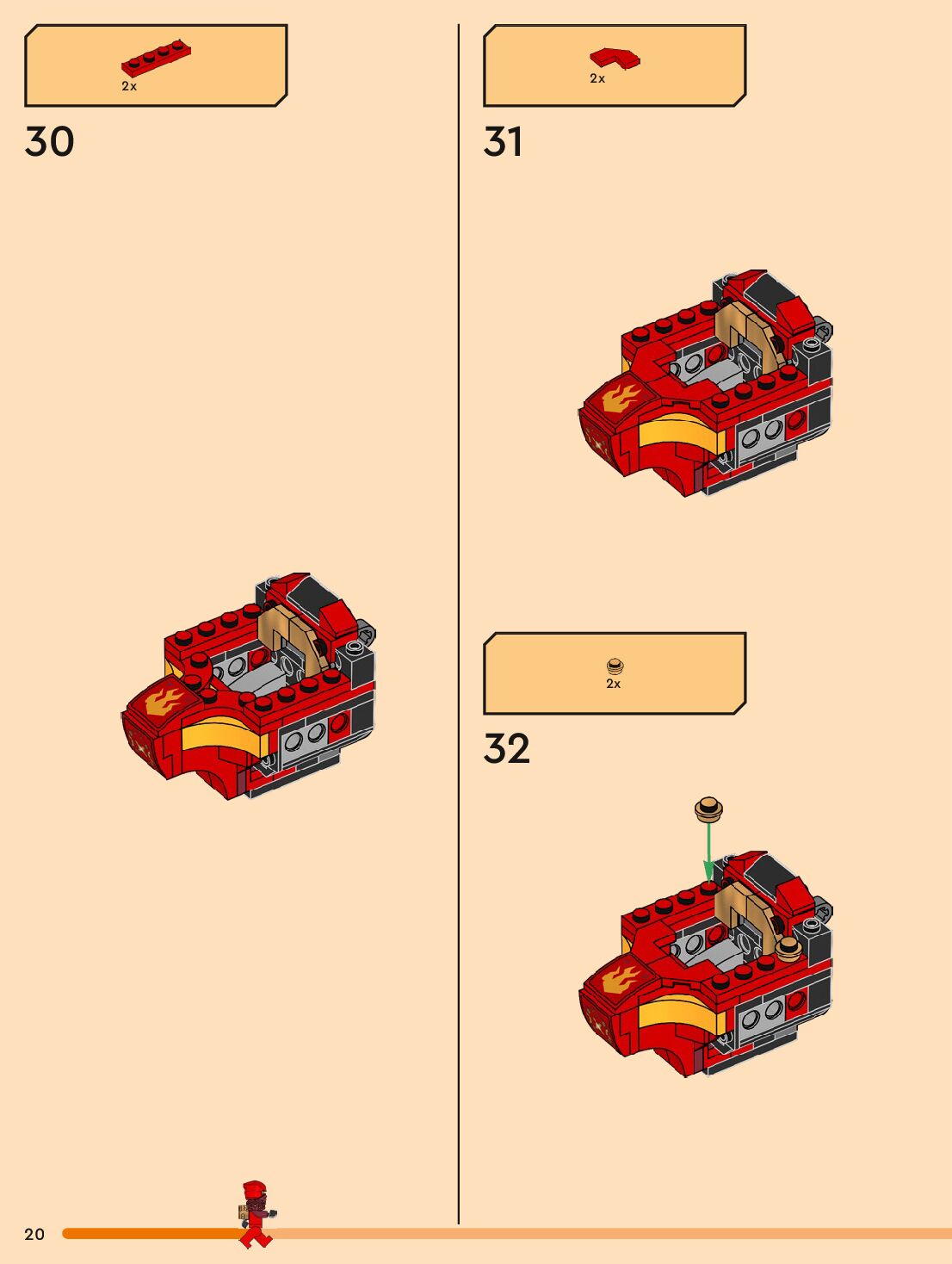 2x

30

2x

31

2x

32

20