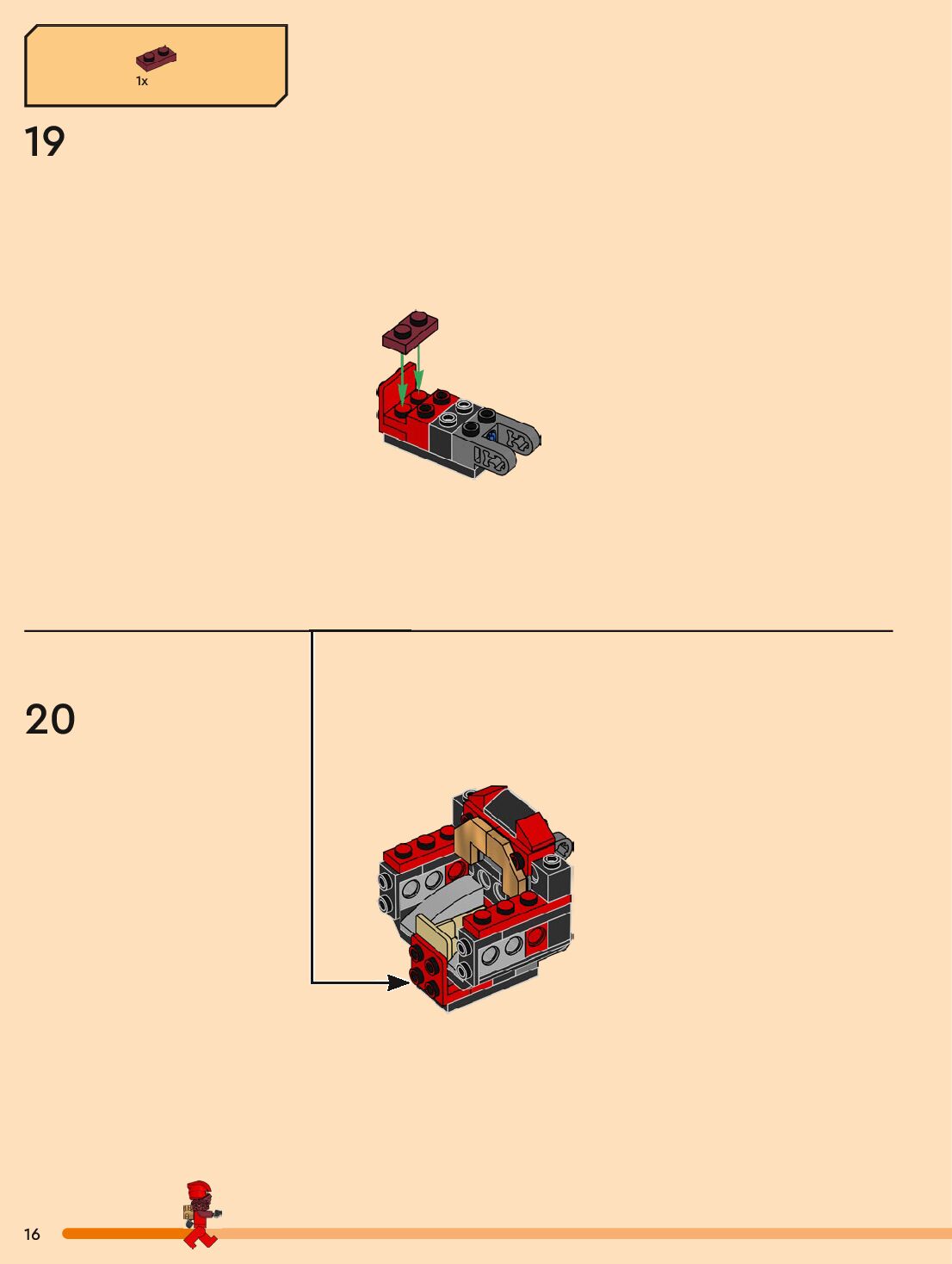 1x

19

20

16