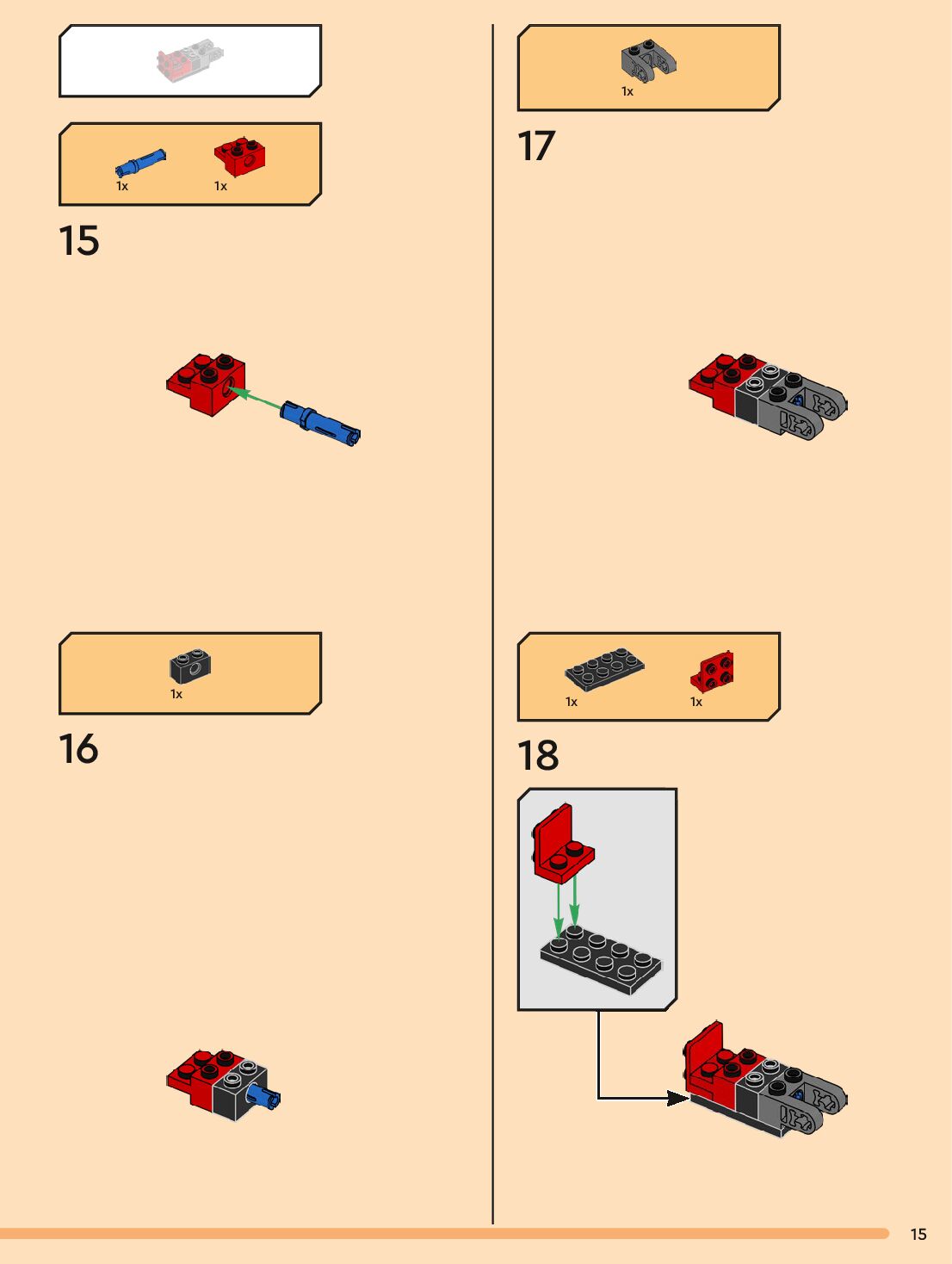 1x

1x

15

1x

16

1x

17

1x

1x

18

15