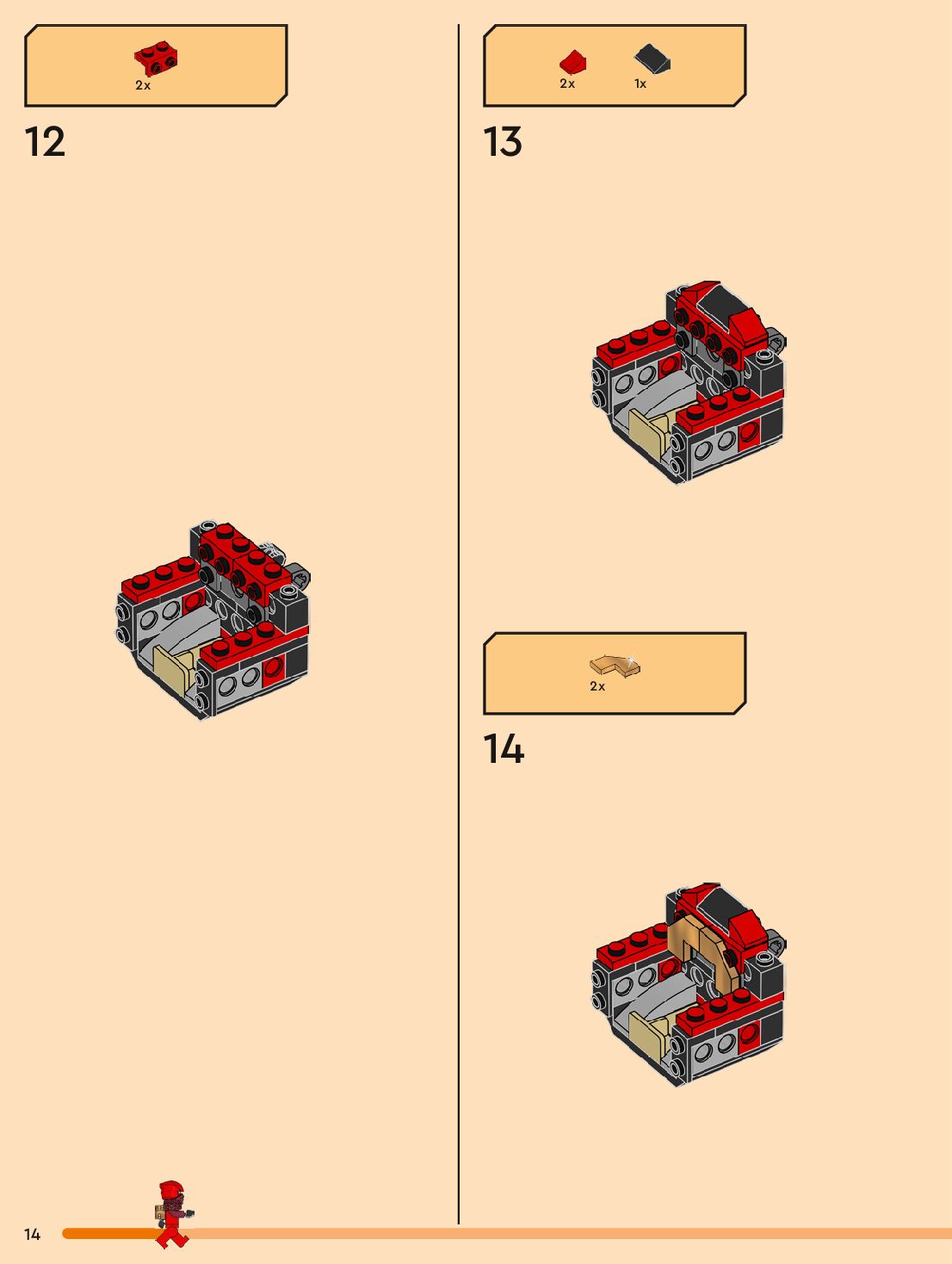 2x

12

2x 1x

13

2x

14

14