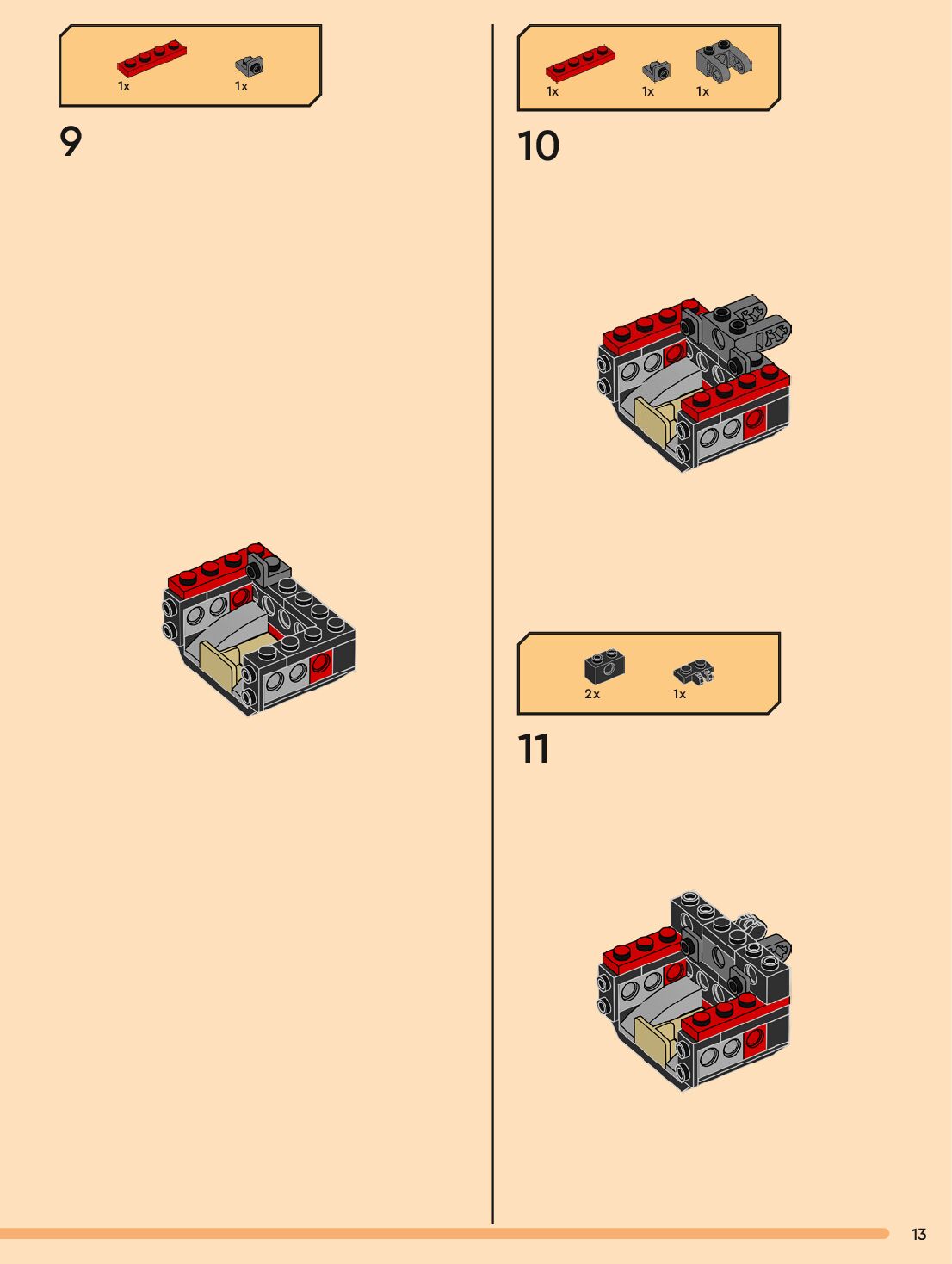 1x 1x

9

1x 1x 1x

10

2x 1x

11

13