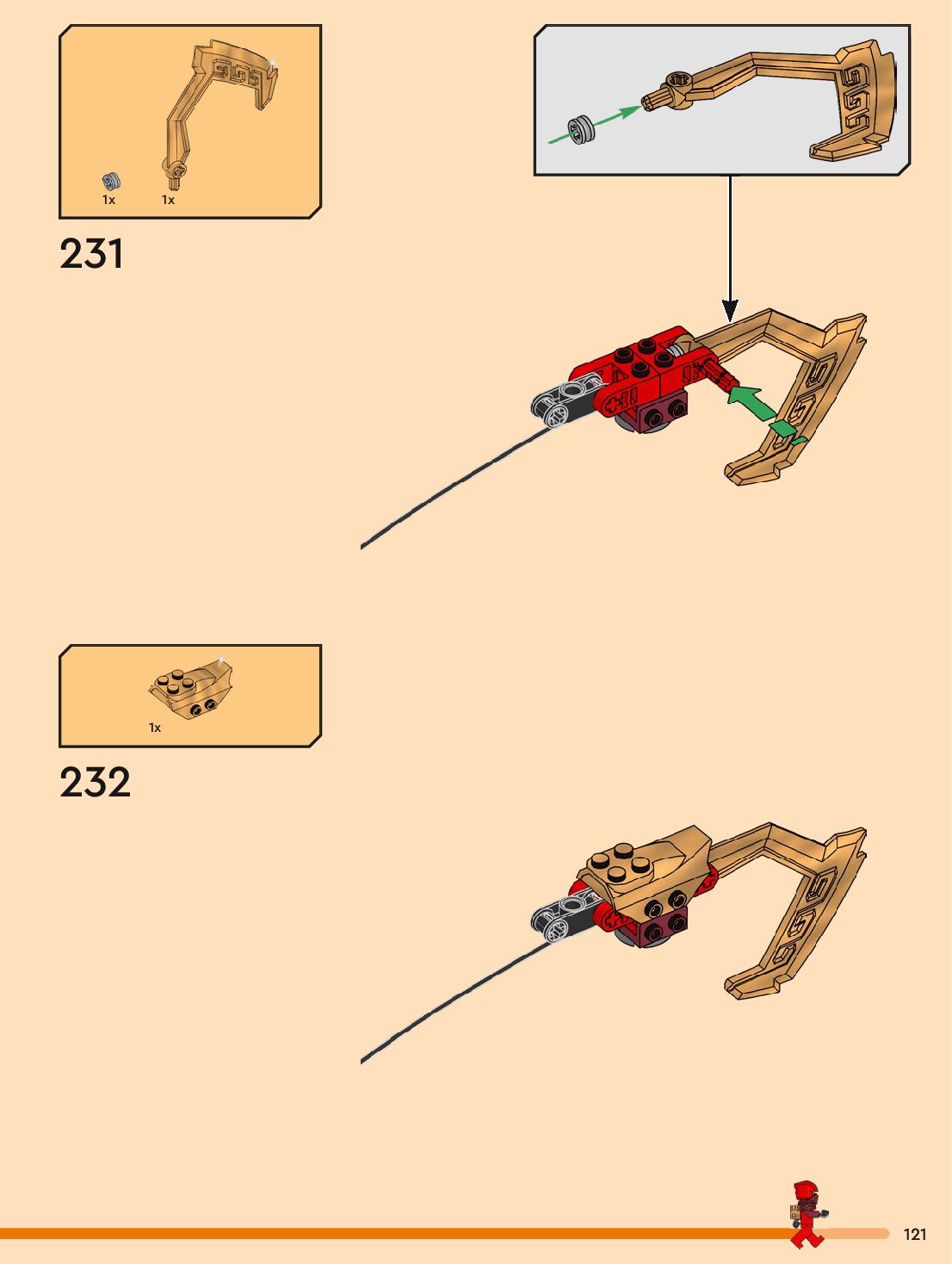 1x 1x

231

1x

232

121