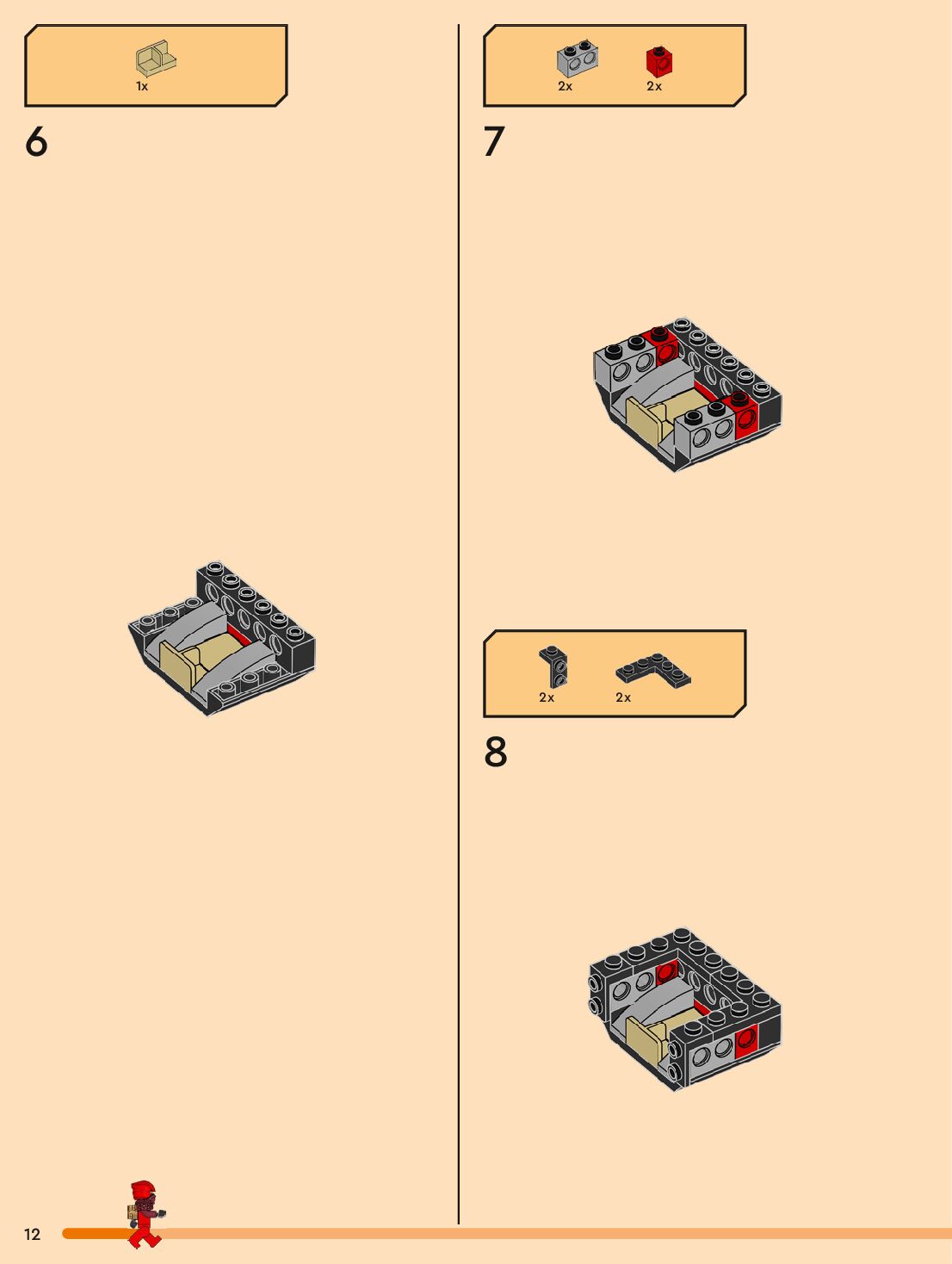 1x

6

2x 2x

7

2x 2x

8

12