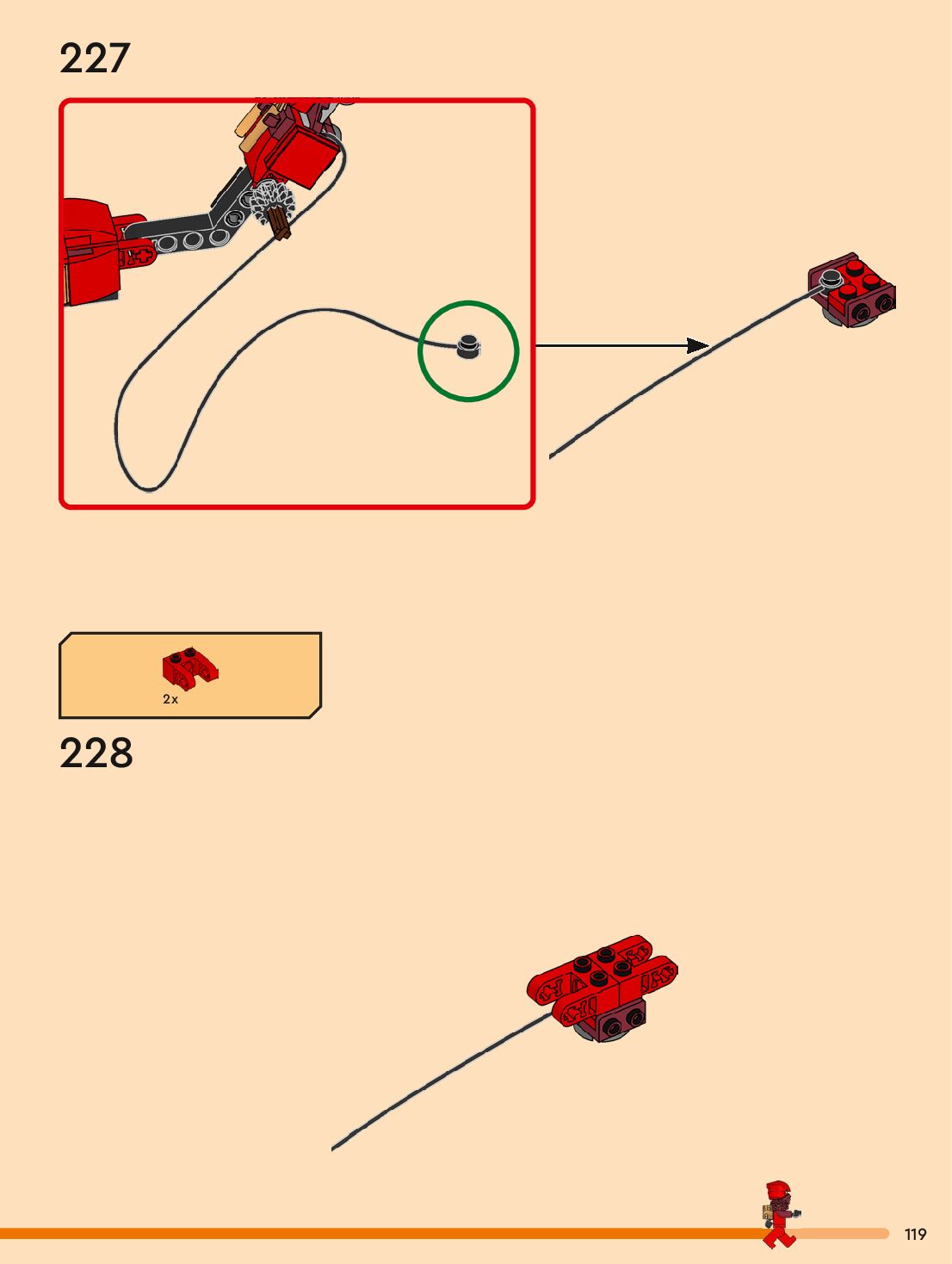 227

2x

228

119