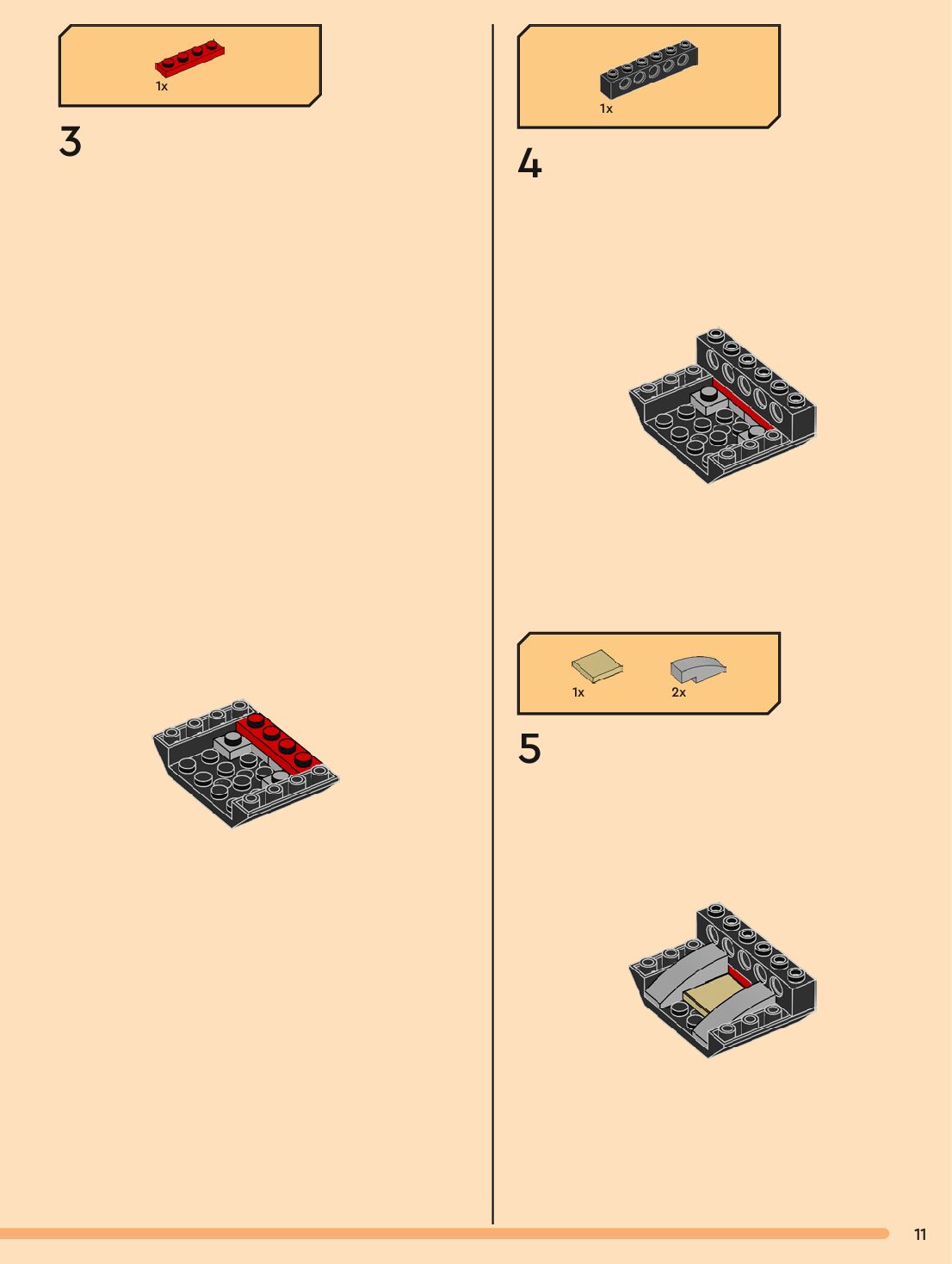 1x

3

1x

4

1x

2x

5

11