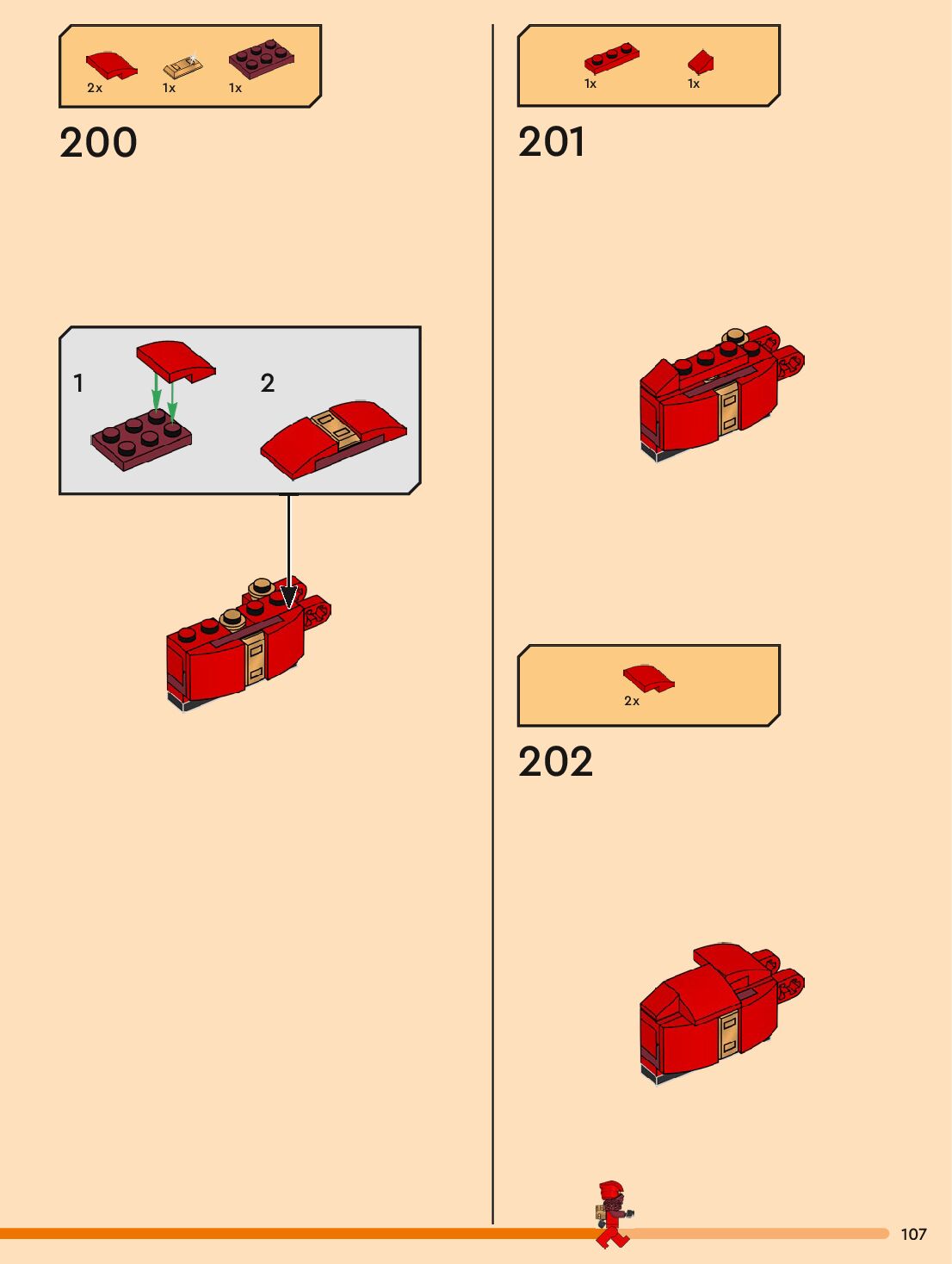 2x 1x 1x

200

1

2

1x 1x

201

2x

202

107