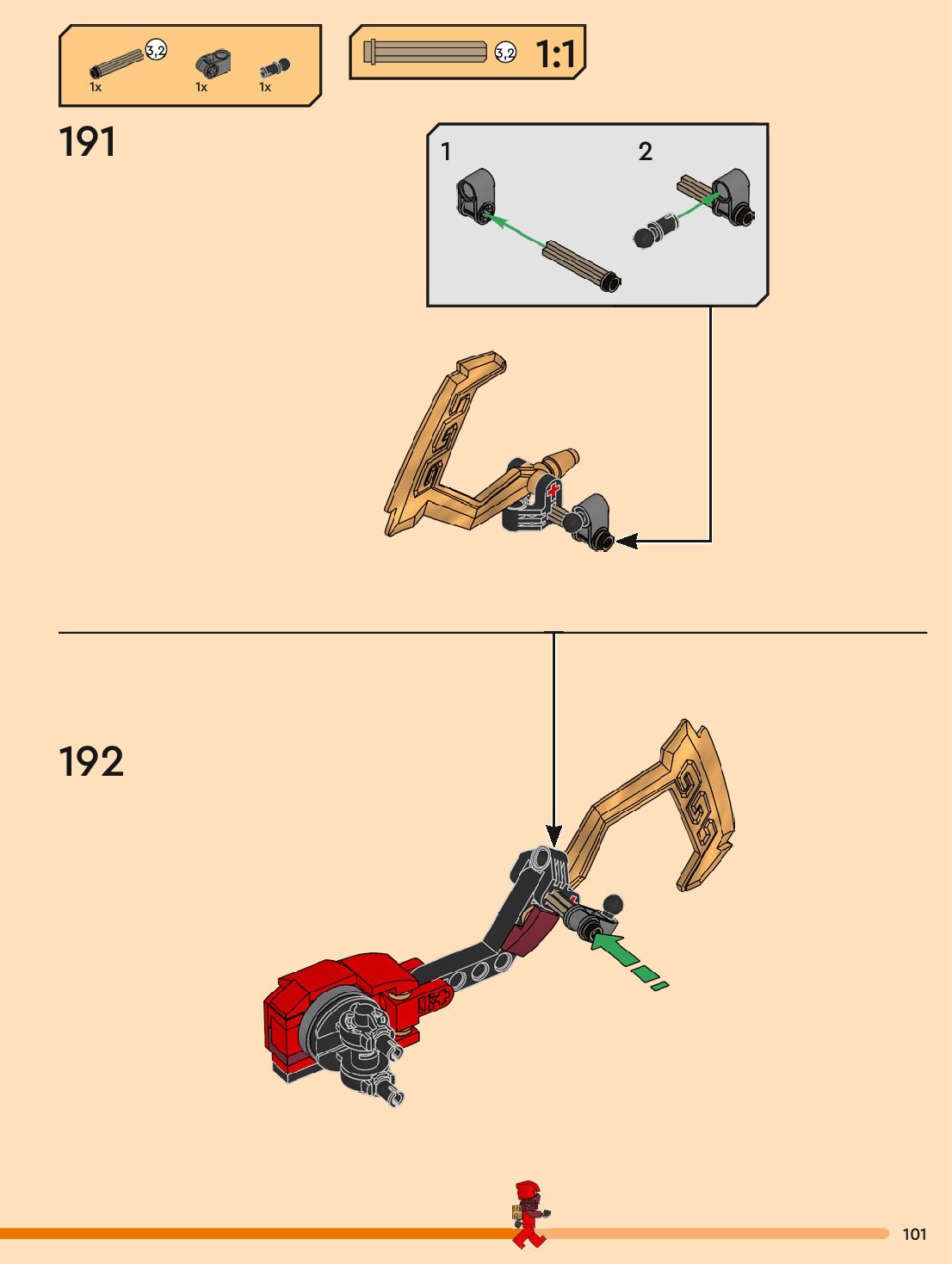 3,2
1x
1x
1x

3,2
1:1

191

1
2

192

101