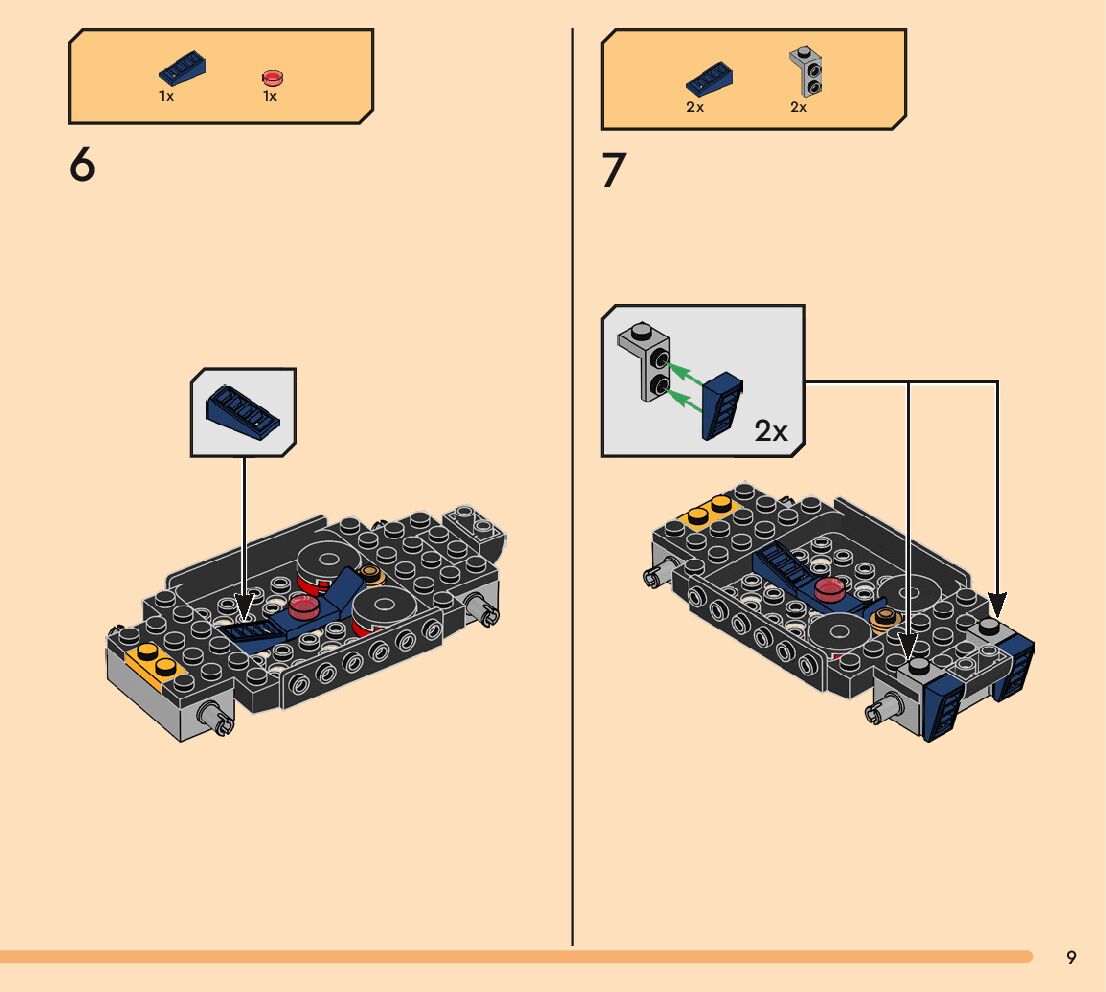 1x 1x

6

2x 2x

7

2x

9