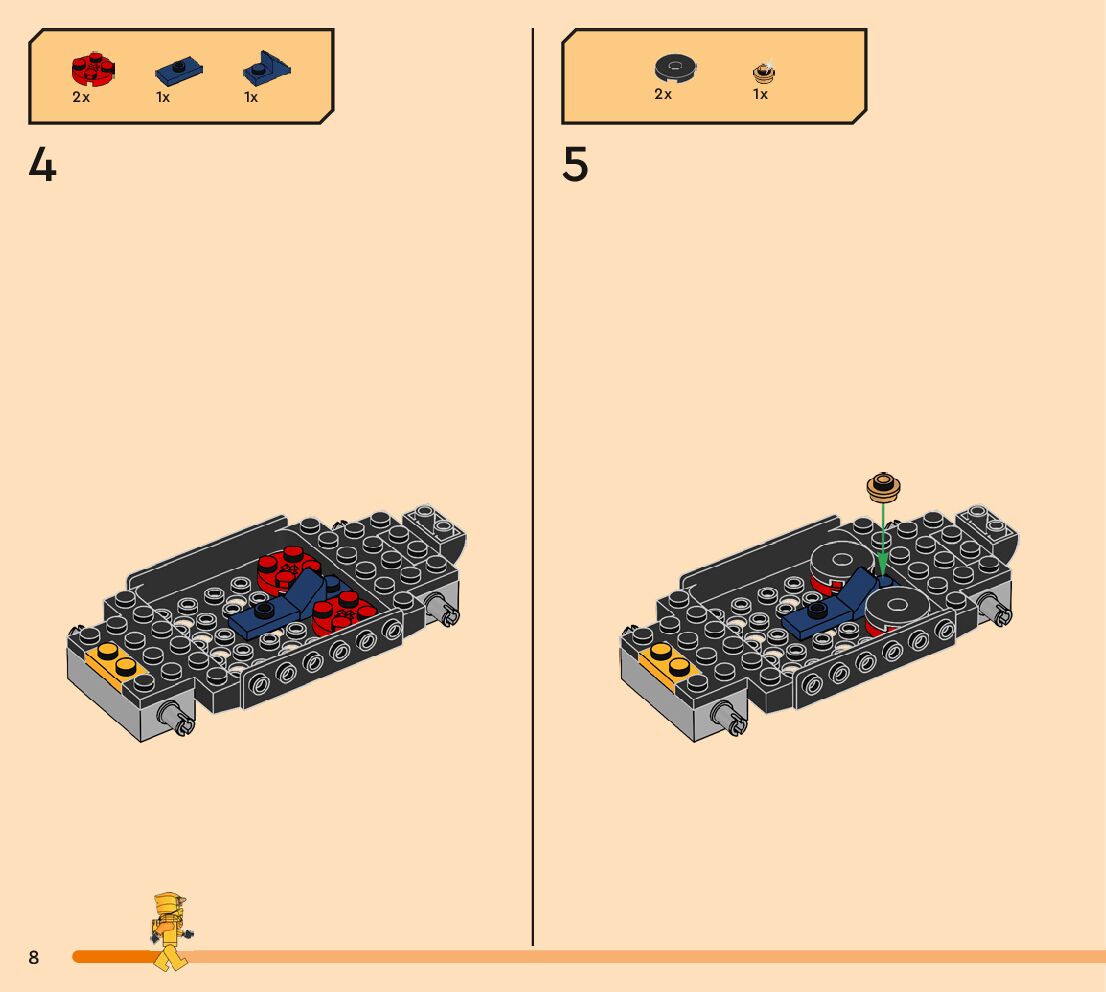 2x 1x 1x

4

2x 1x

5

8