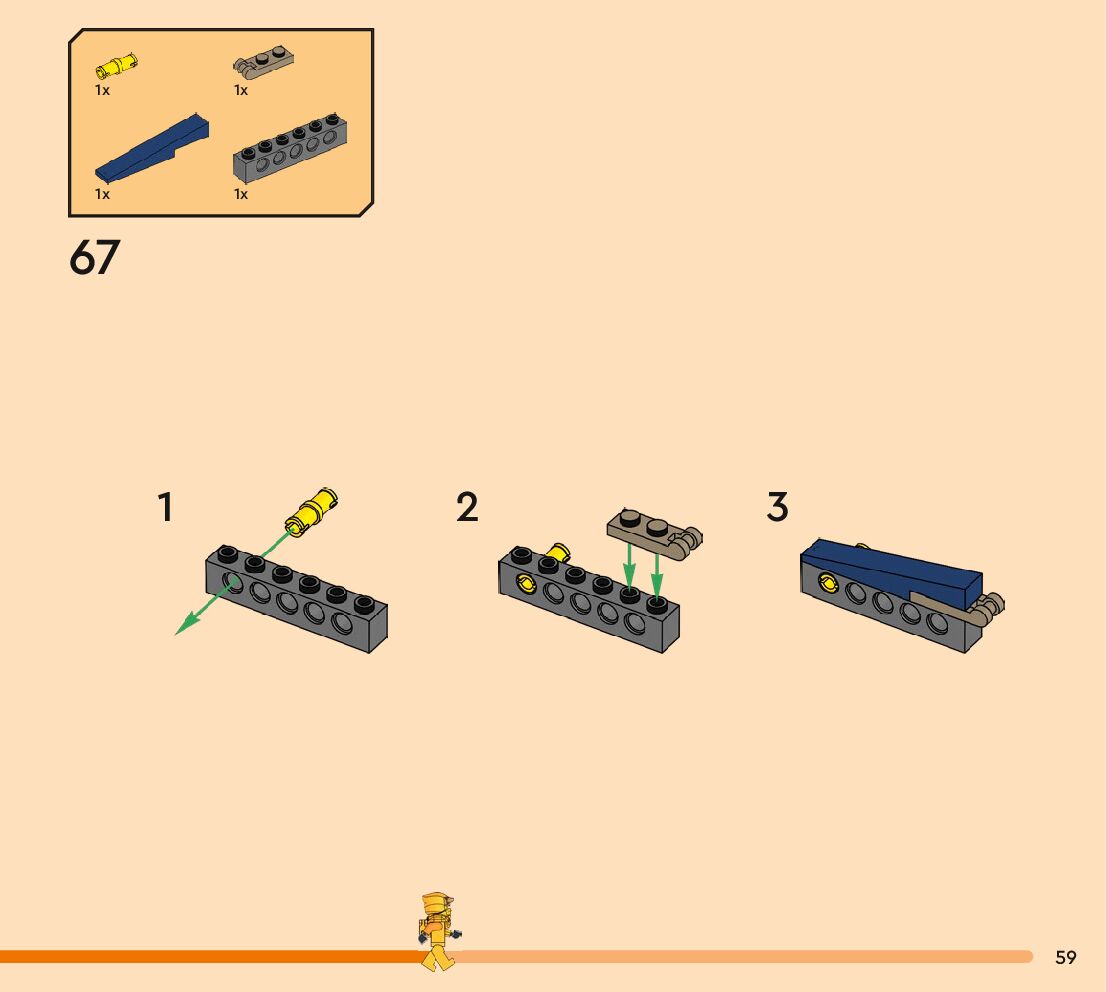 1x
1x
1x
1x

67

1

2

3

59