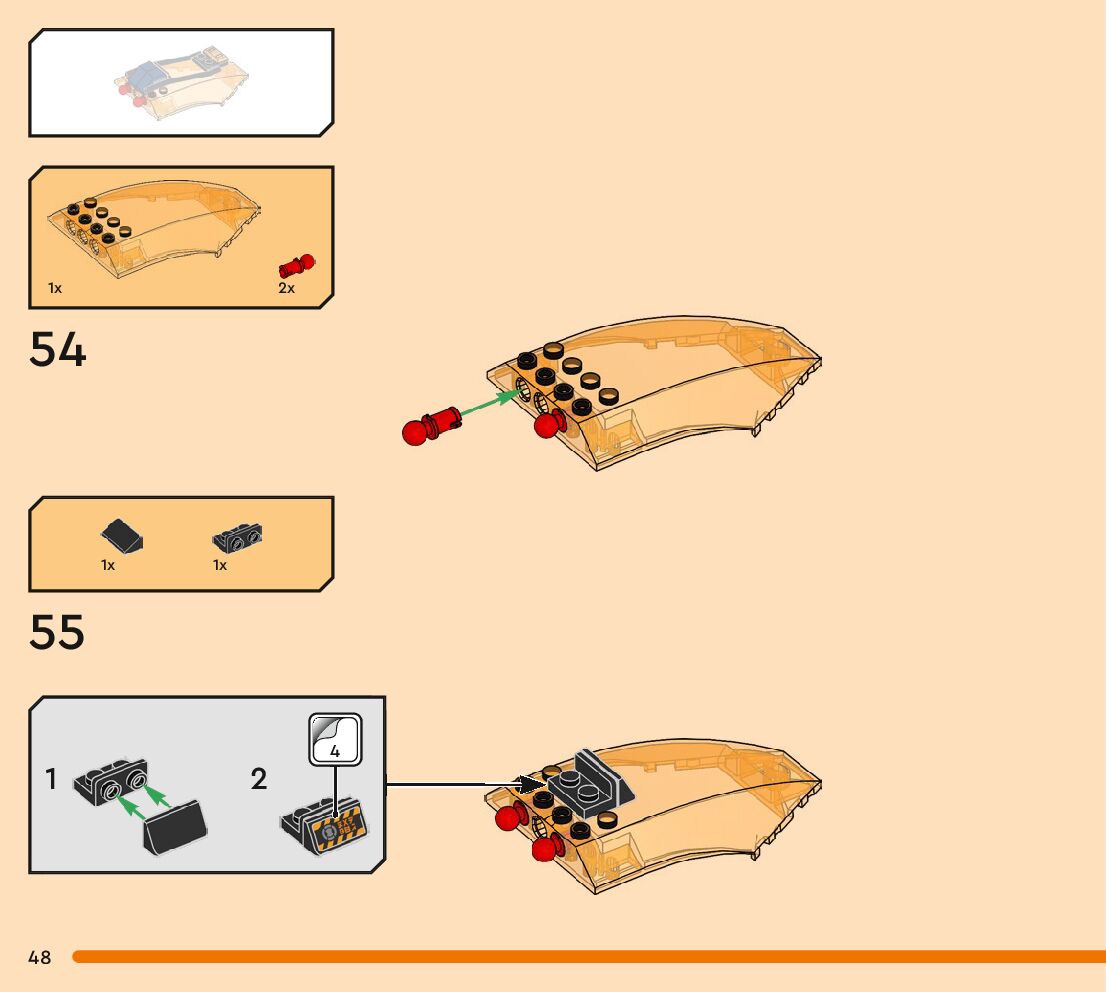 1x

2x

54

1x

1x

55

1

2

4

48