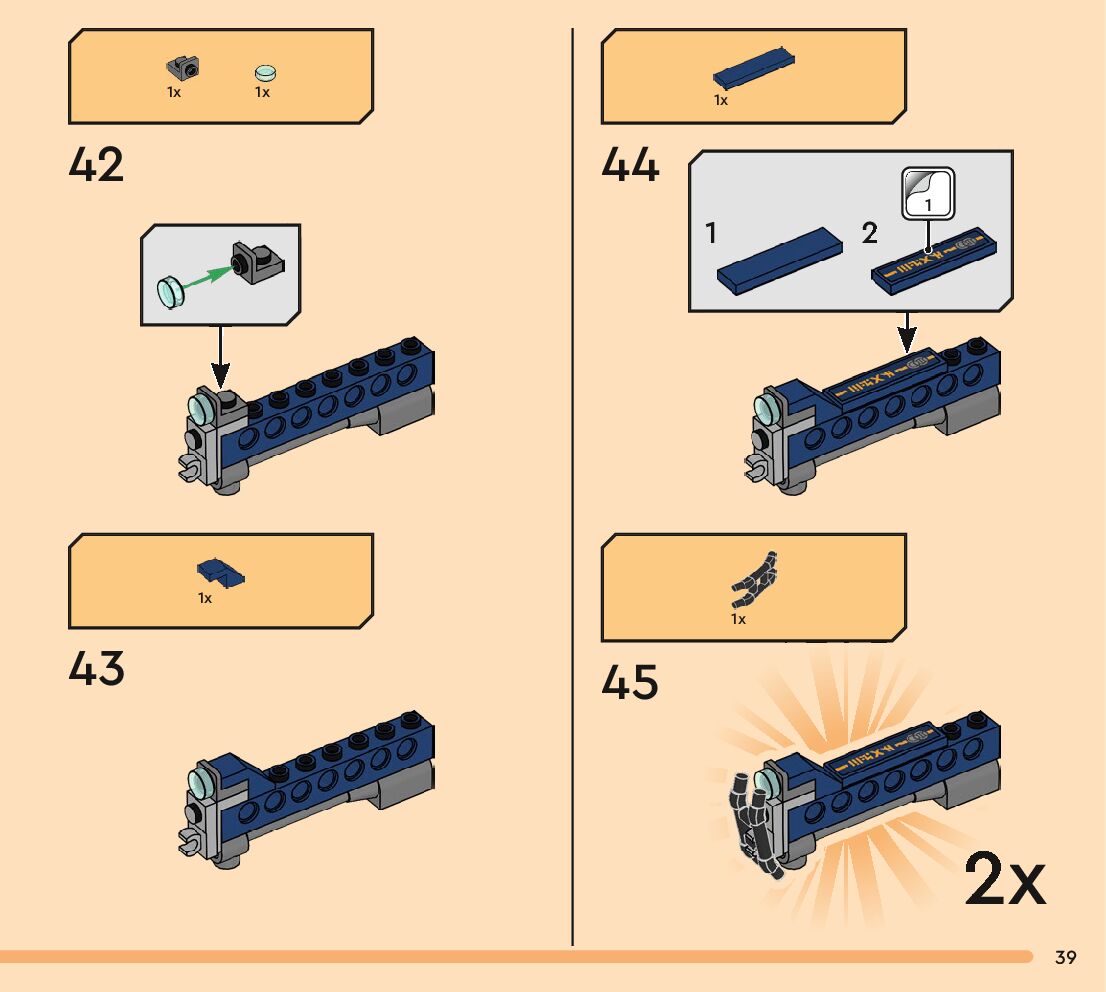 1x 1x

42

1x

43

1x

44

1 2

1

1x

45

2x

39