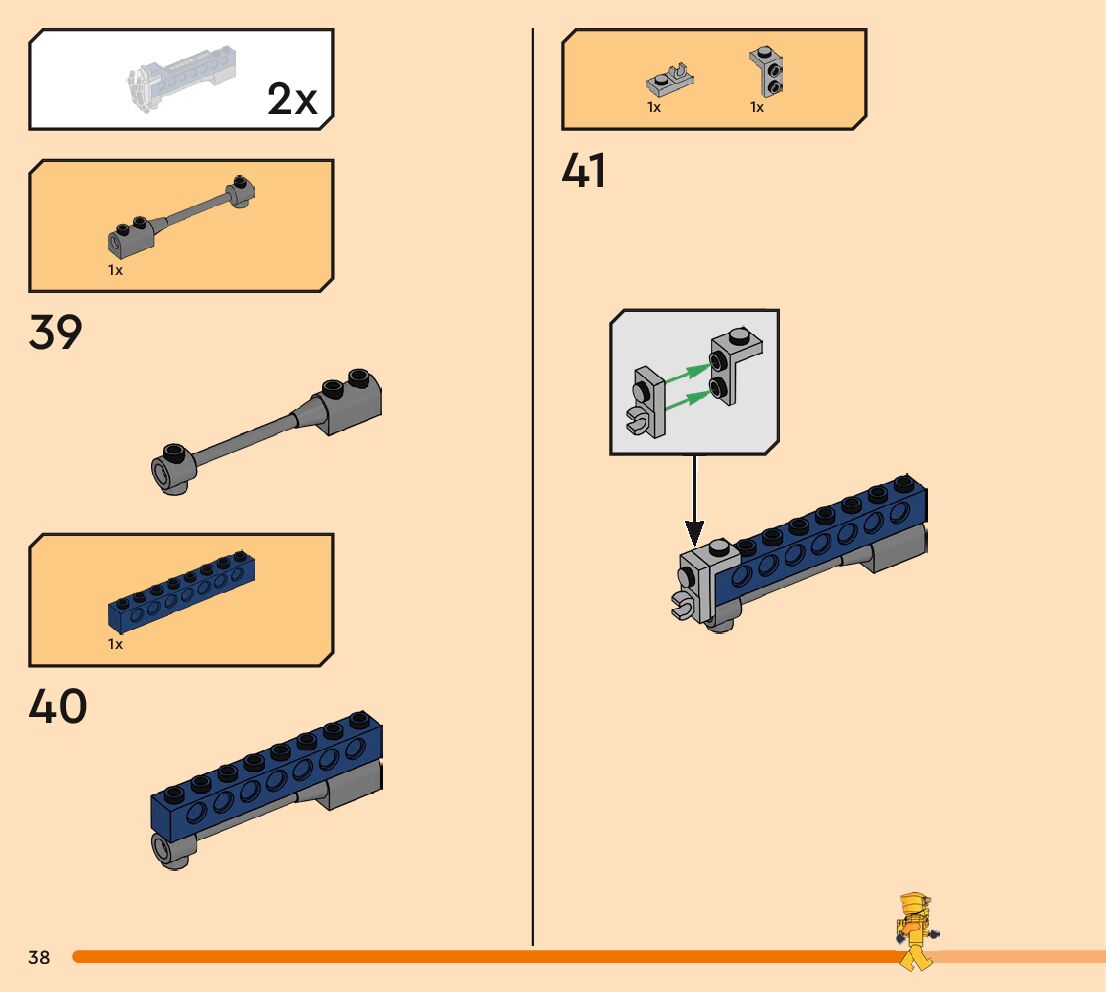 2x

1x

39

1x

40

1x 1x

41

38