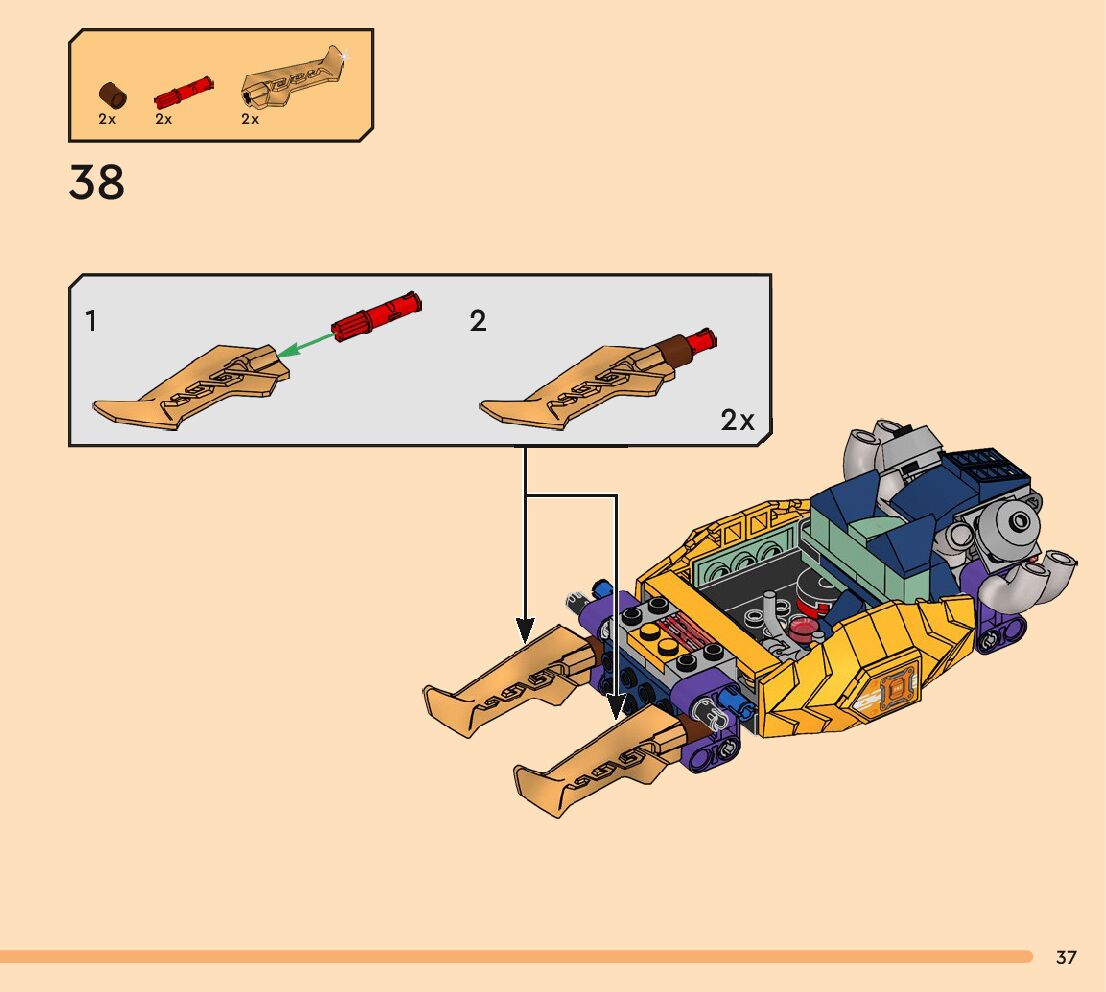 2x
2x
2x

38

1

2

2x

37