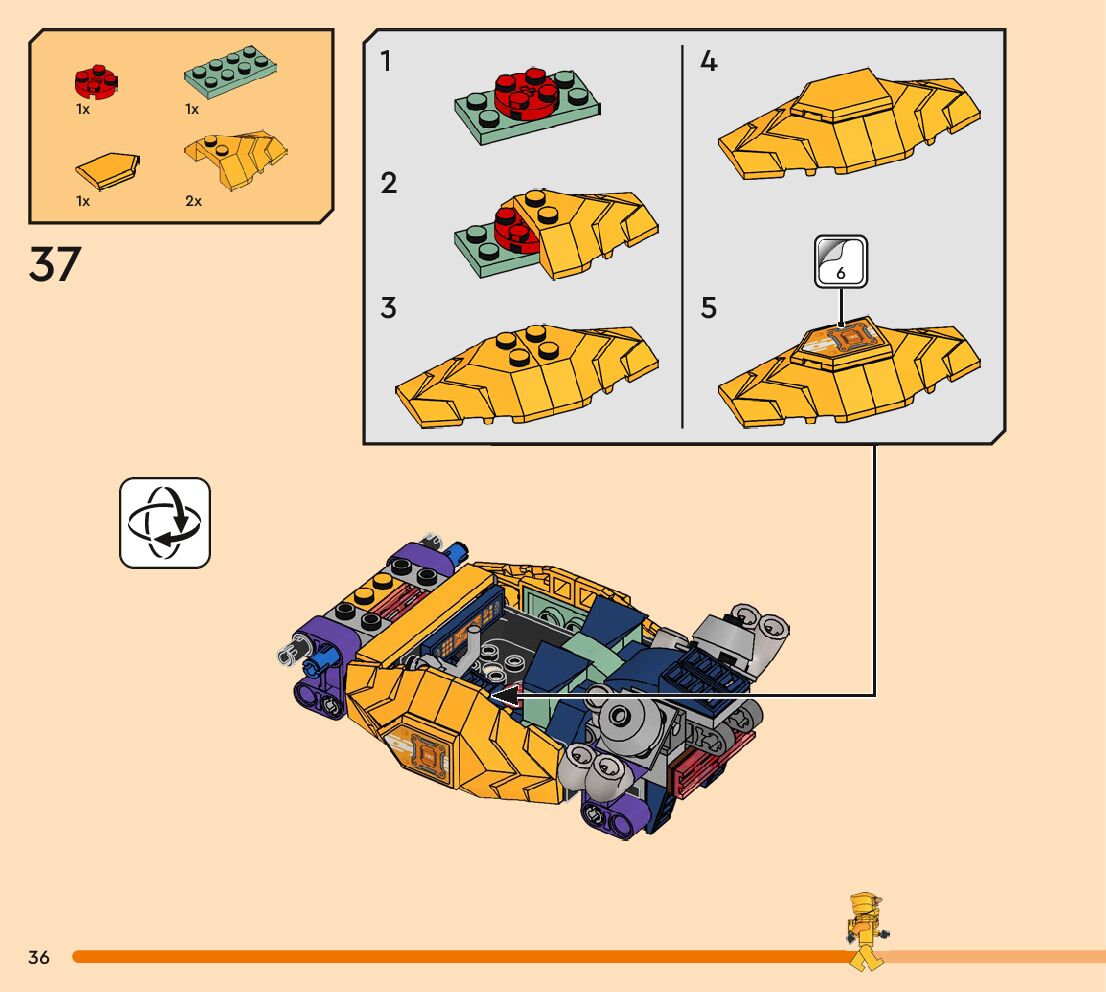 1x
1x
1x
2x

37

1
2
3
4
5
6

36