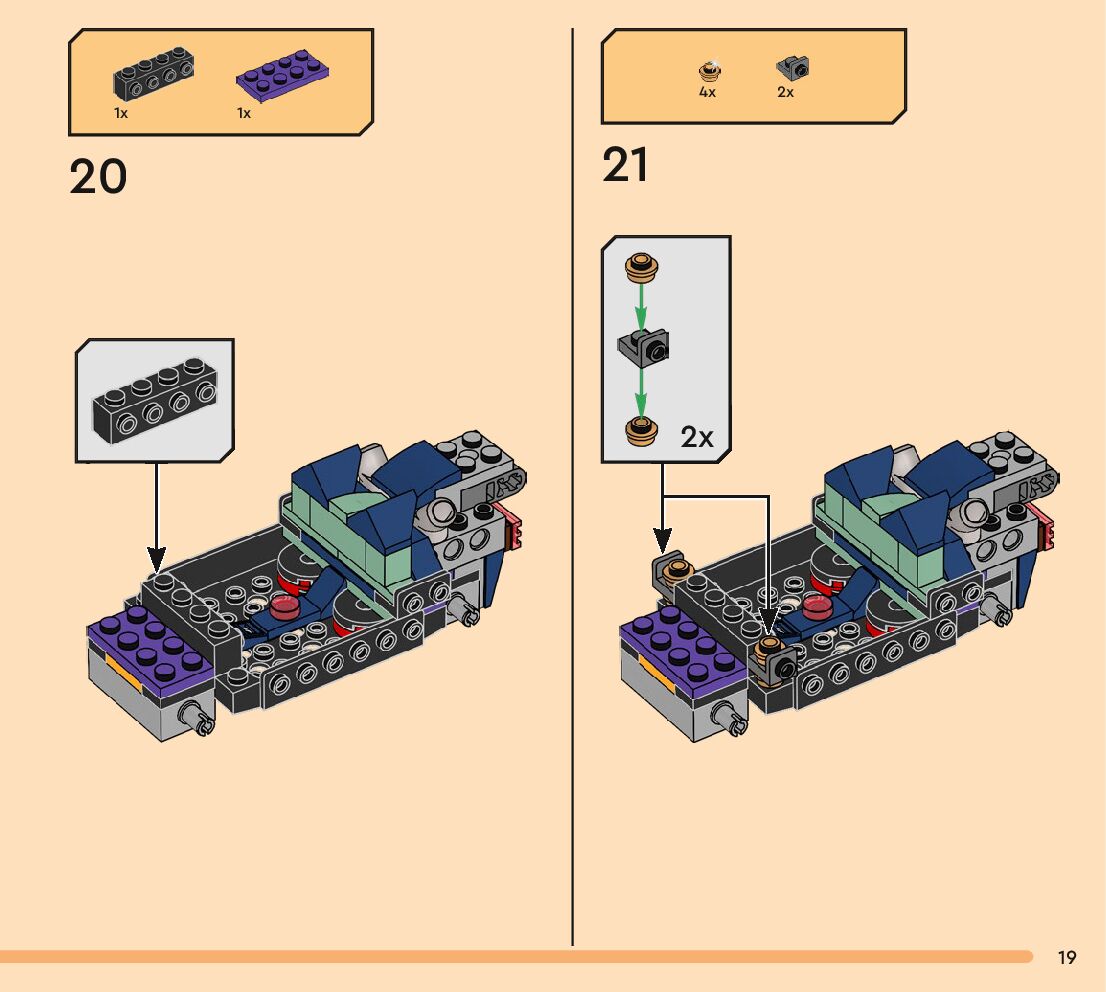 1x 1x

20

4x 2x

21

2x

19