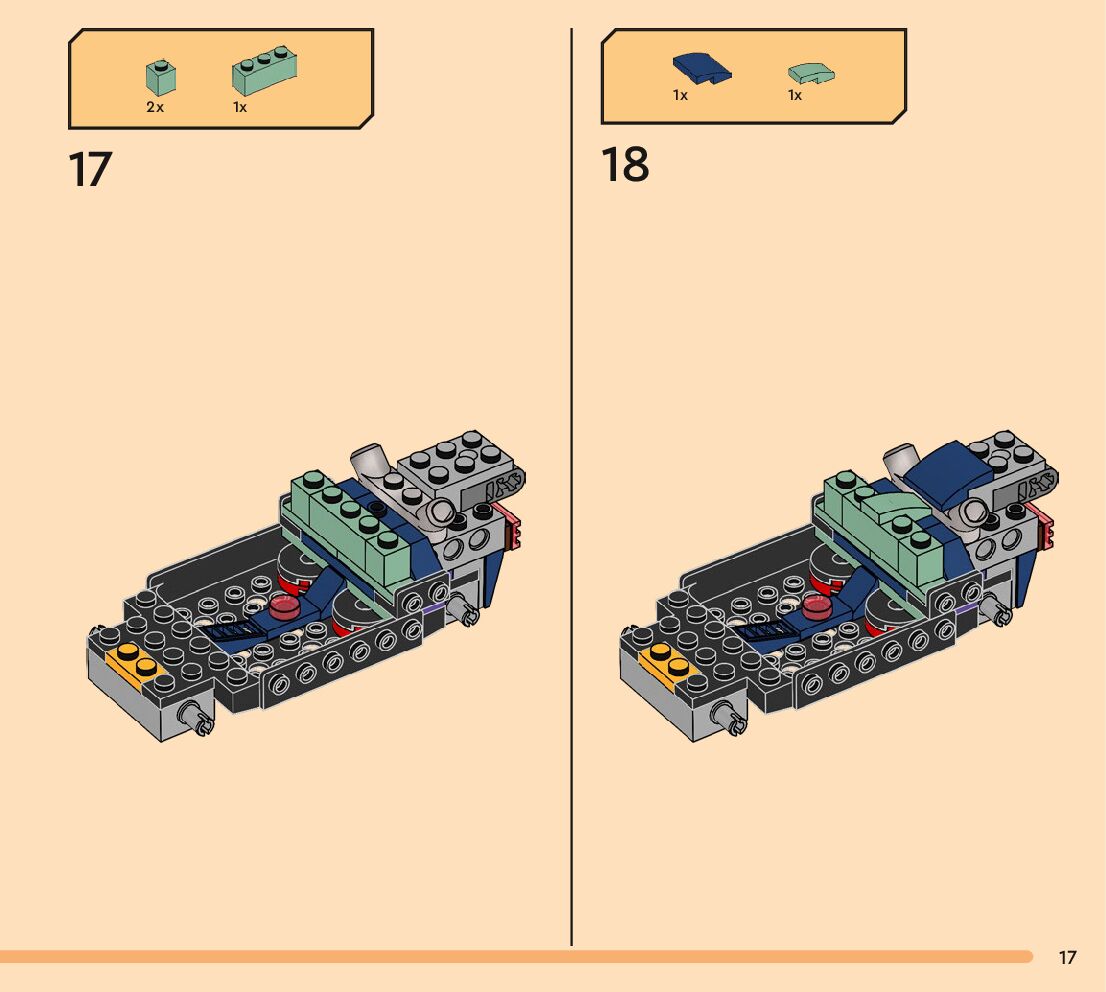 2x 1x

17

1x 1x

18

17