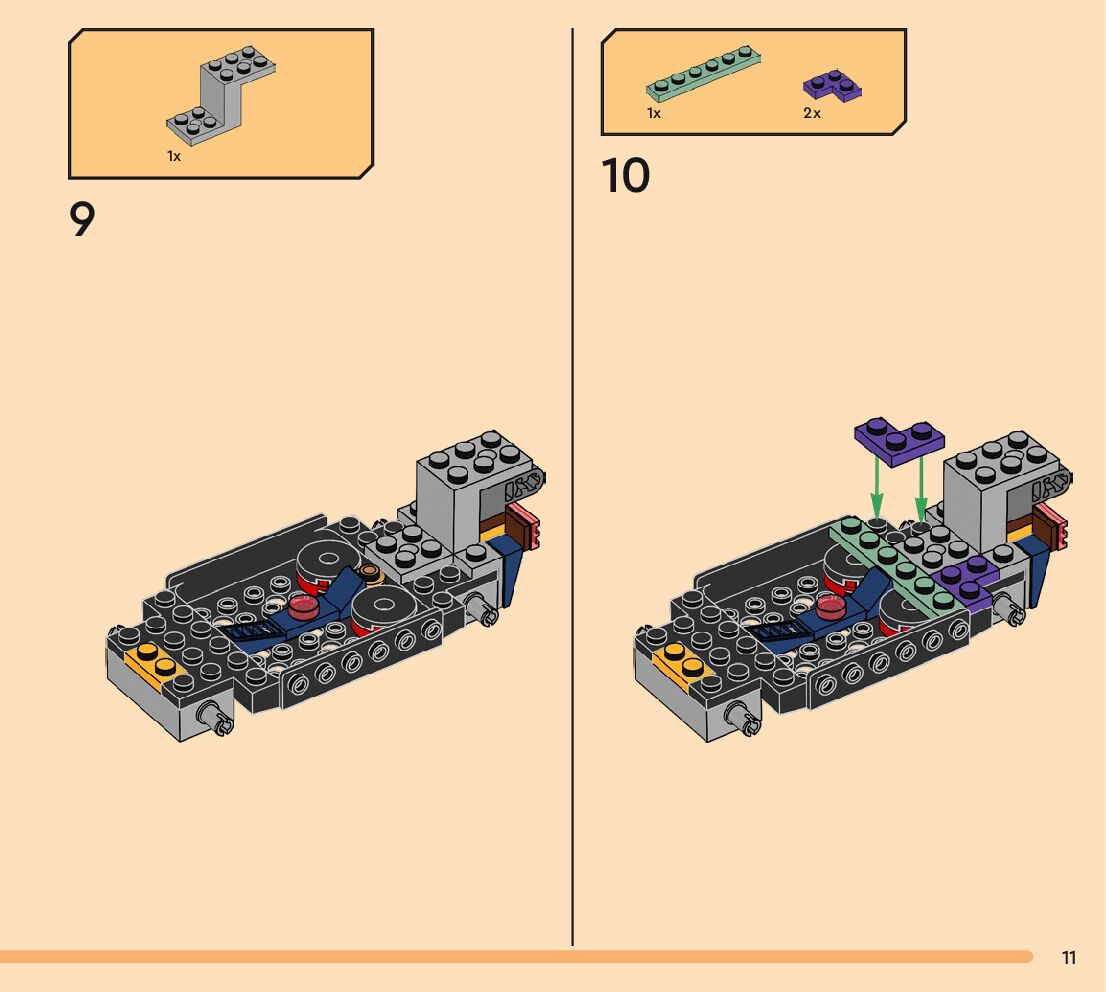 1x

9

1x

2x

10

11