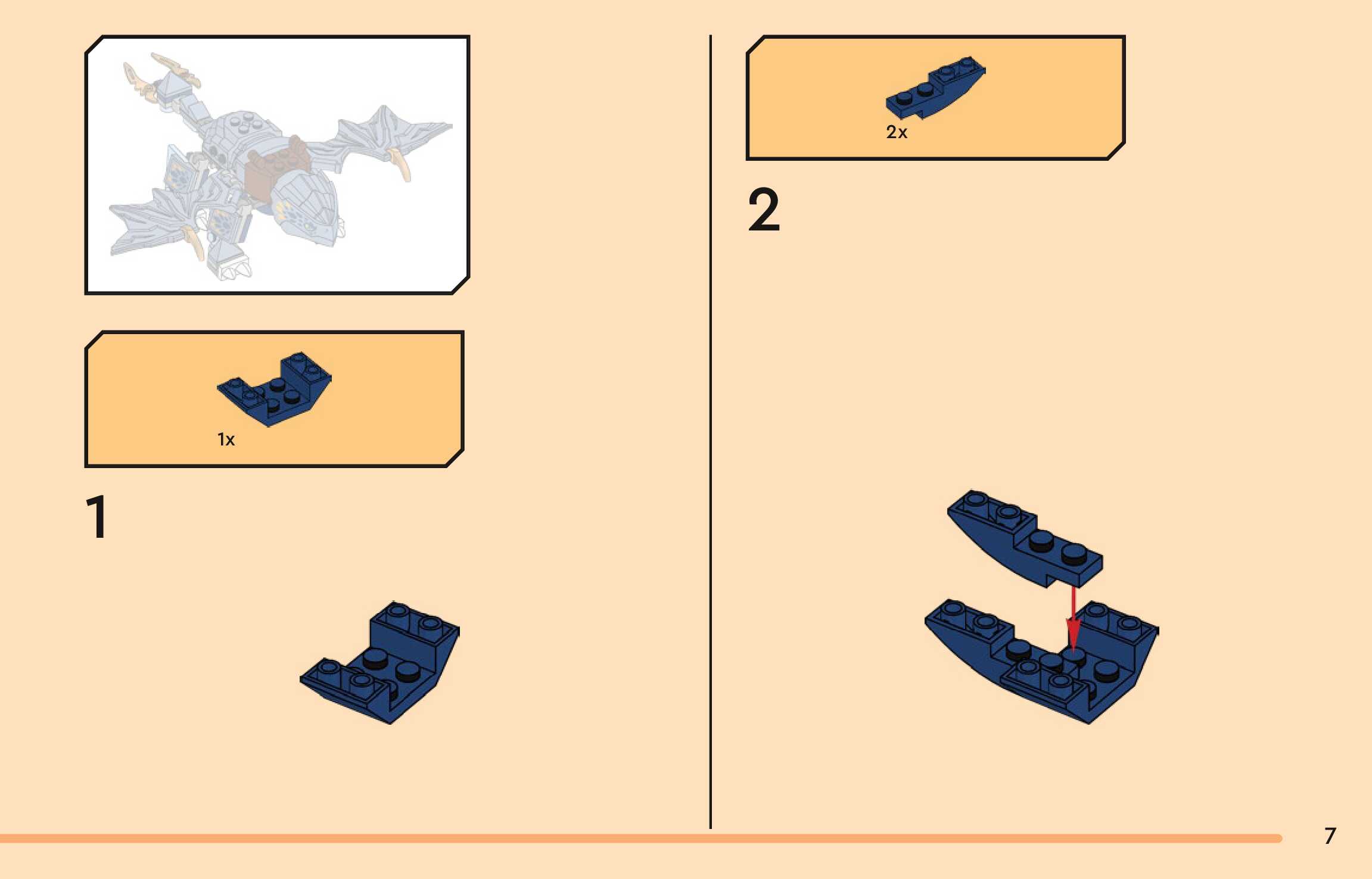 1x

1

2x

2

7