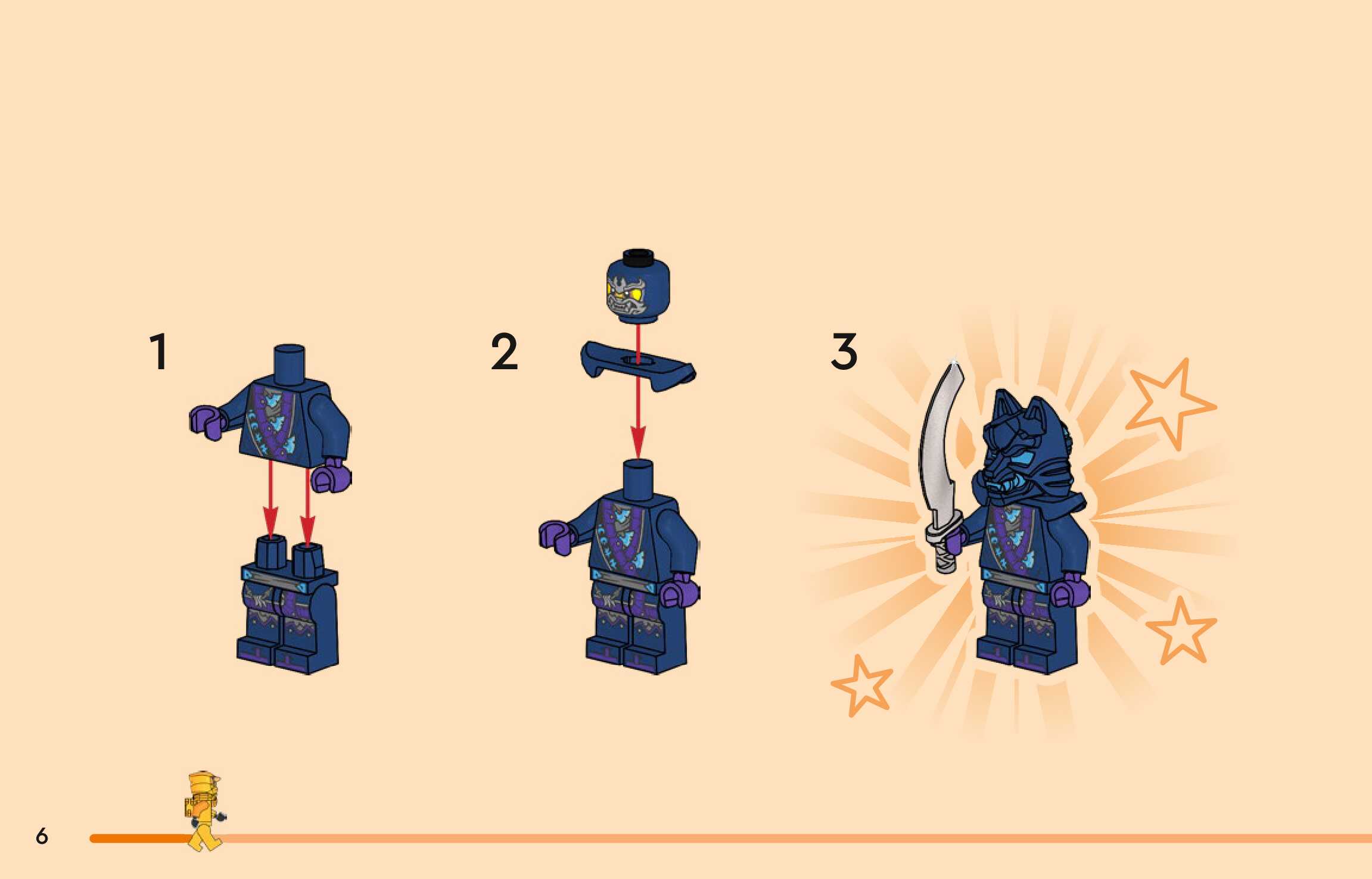 1

2

3

6