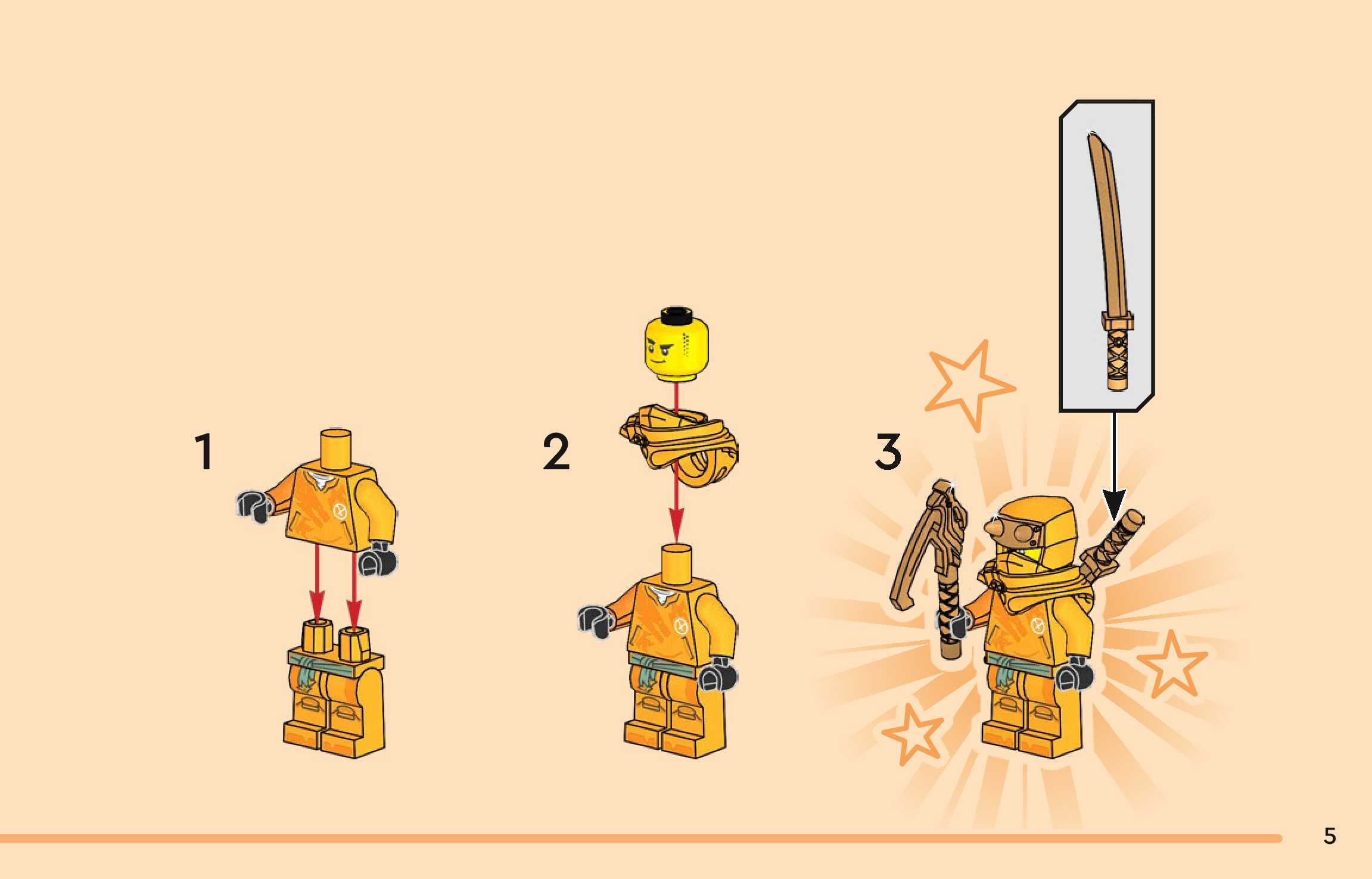 1

2

3

5