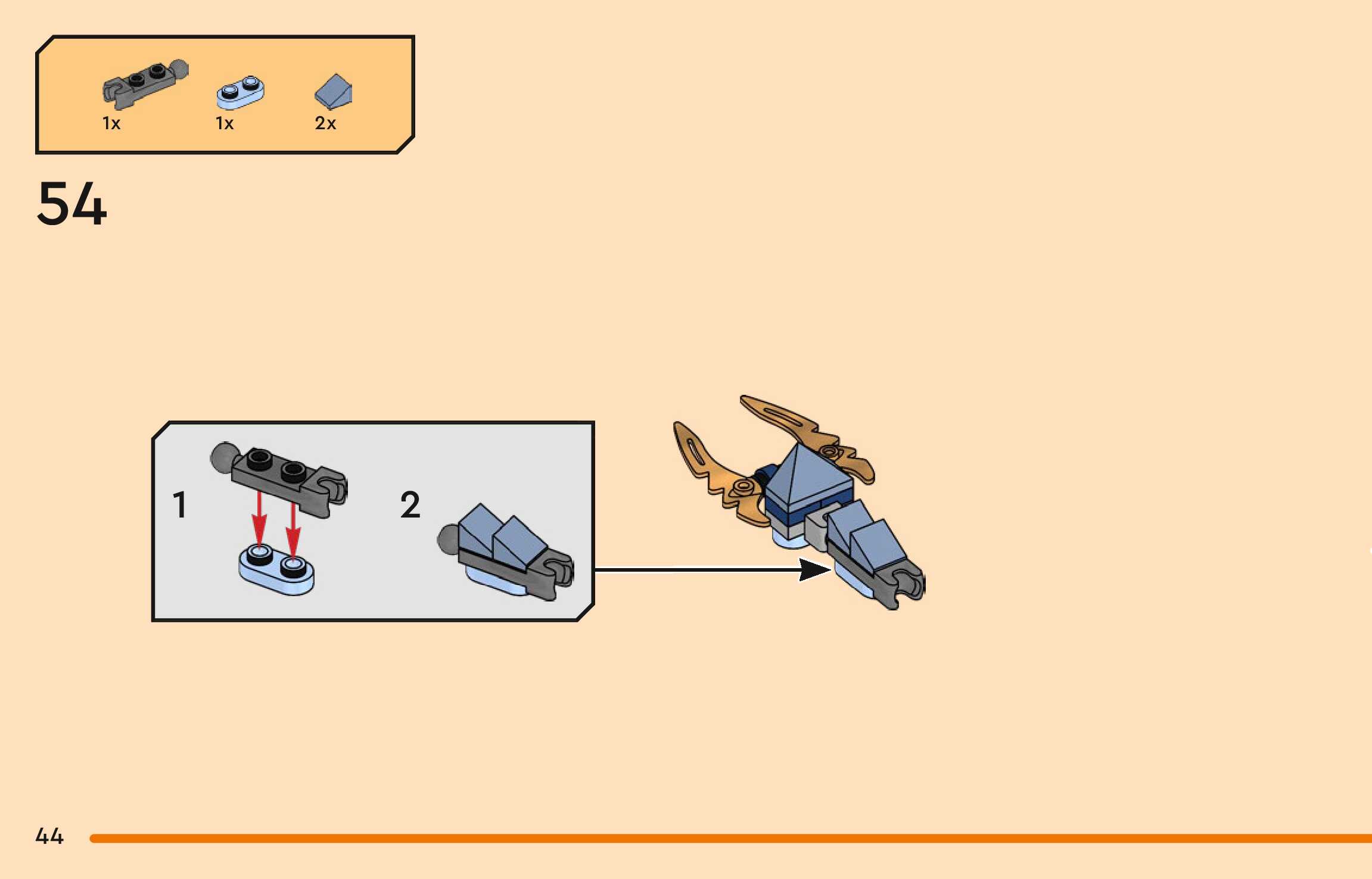 1x 1x 2x

54

1

2

44