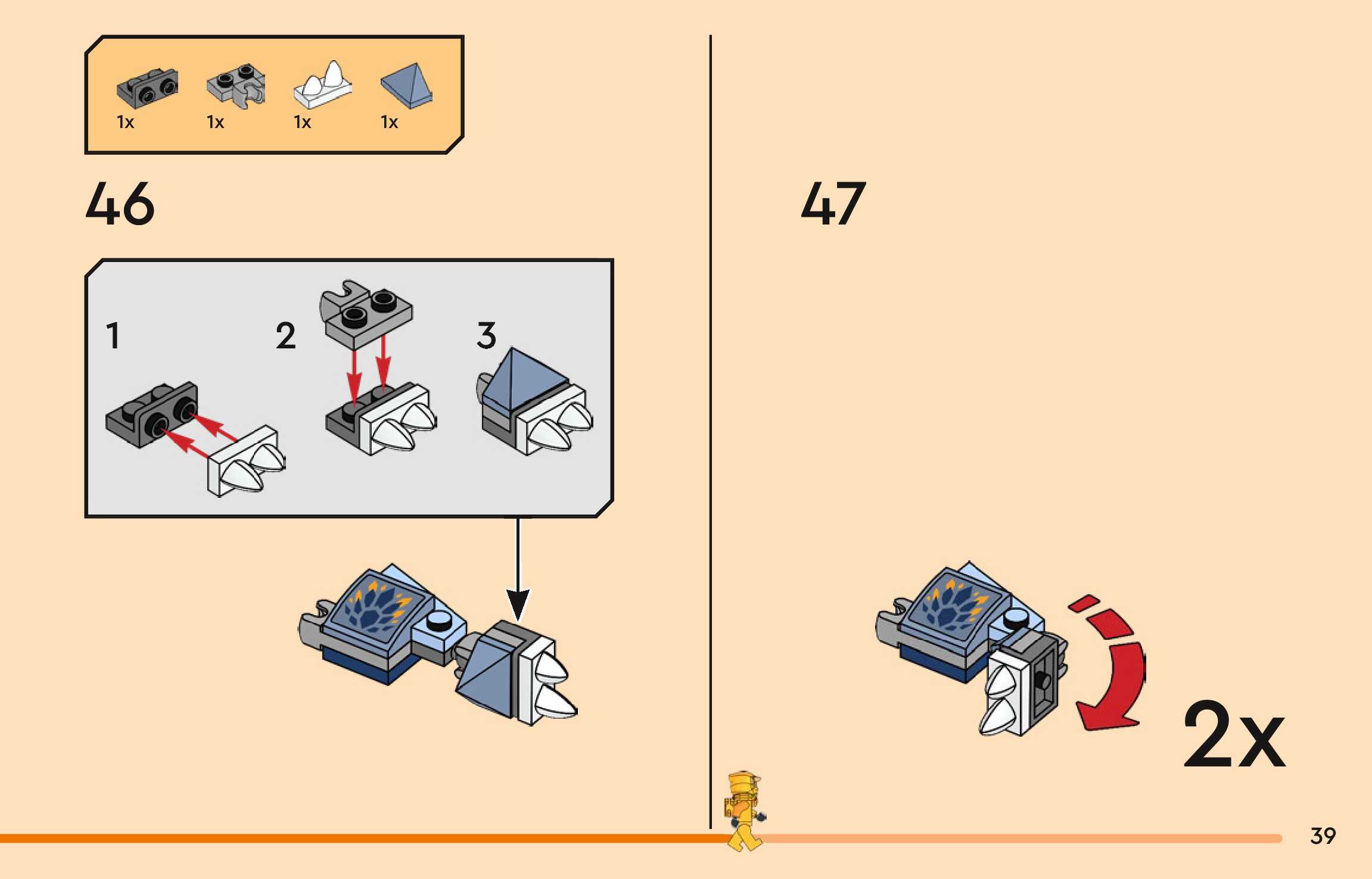 1x 1x 1x 1x

46

1

2

3

47

2x

39