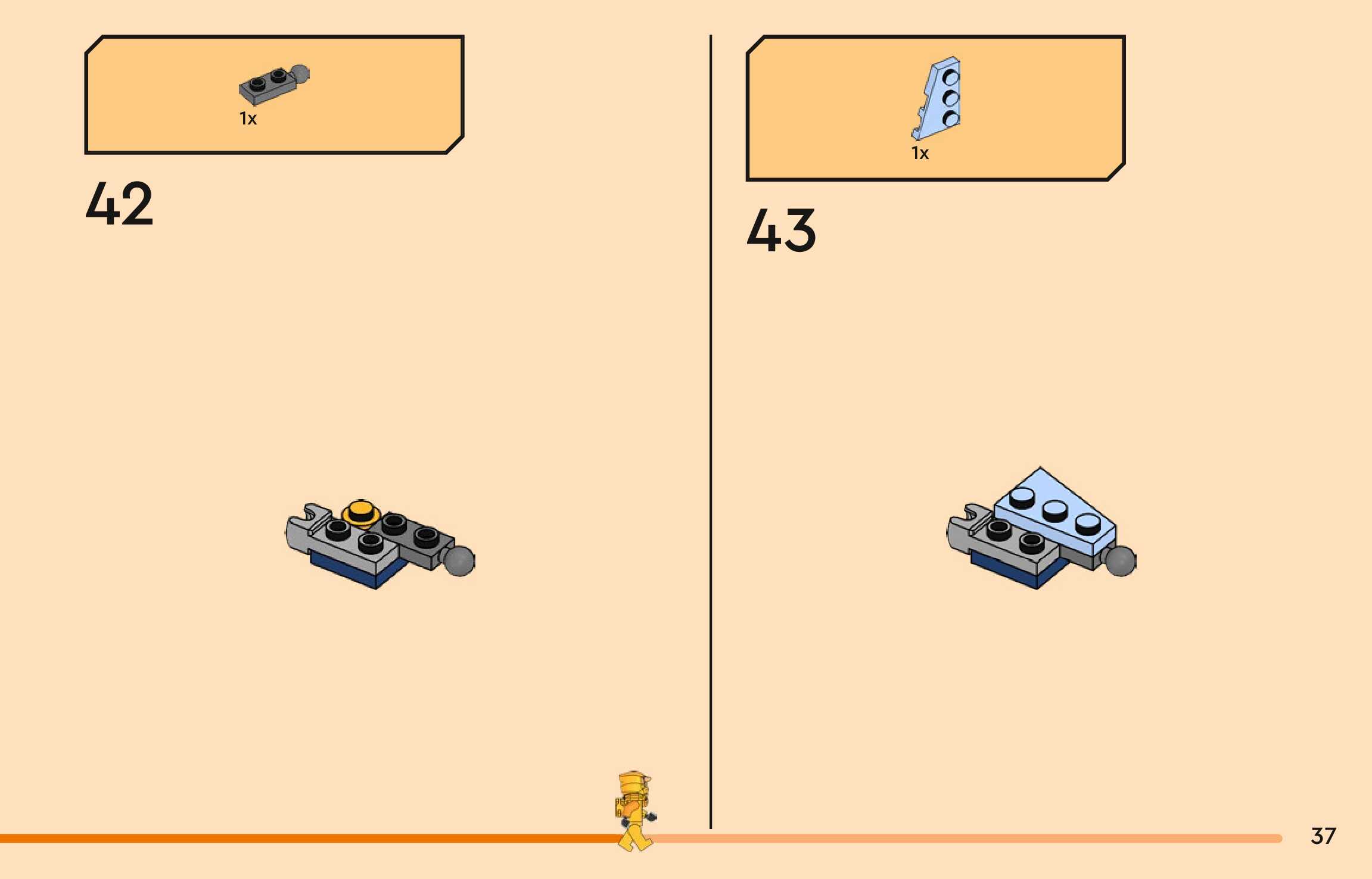 1x

42

1x

43

37