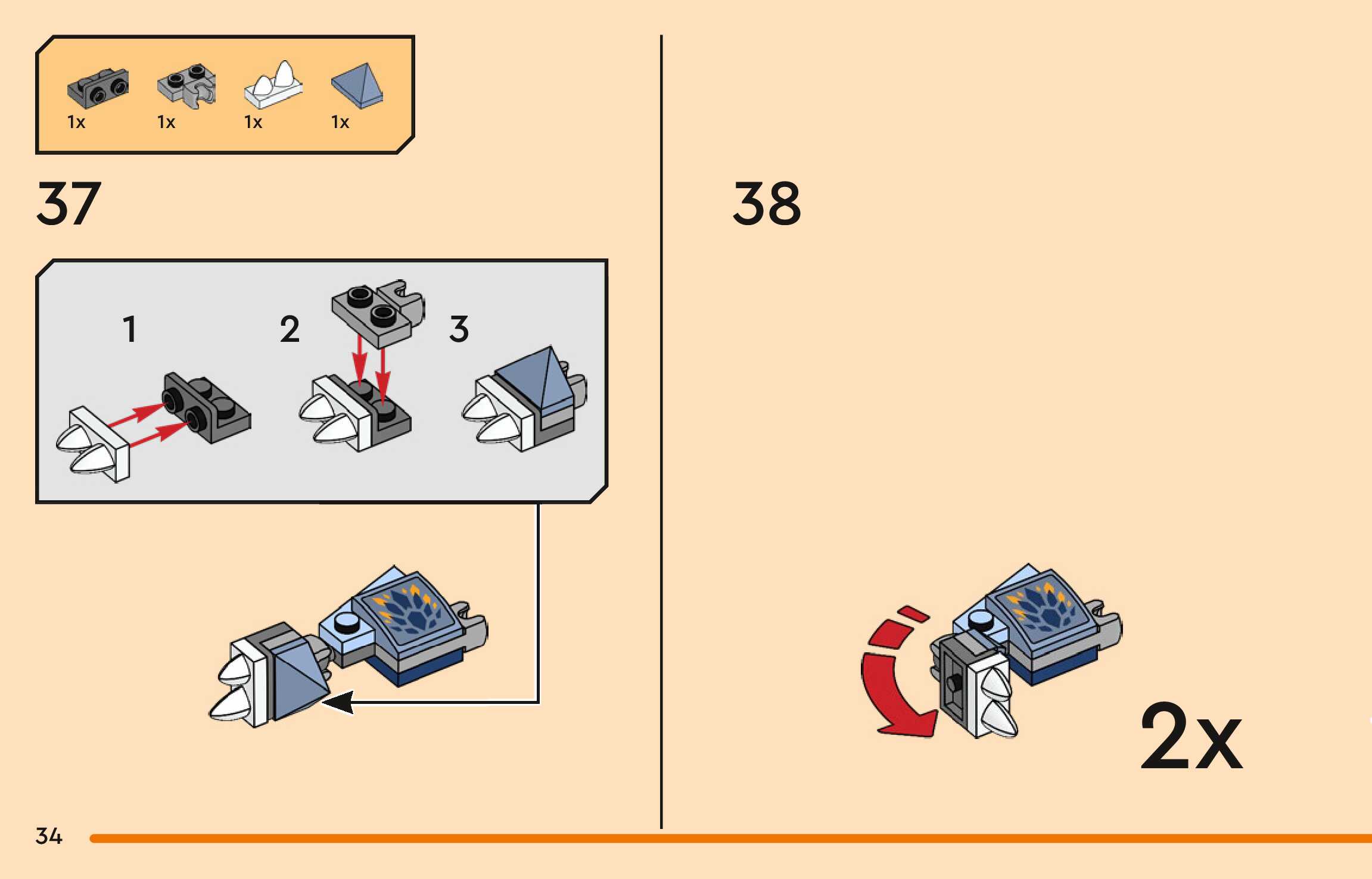 1x 1x 1x 1x

37

1 2 3

38

2x

34