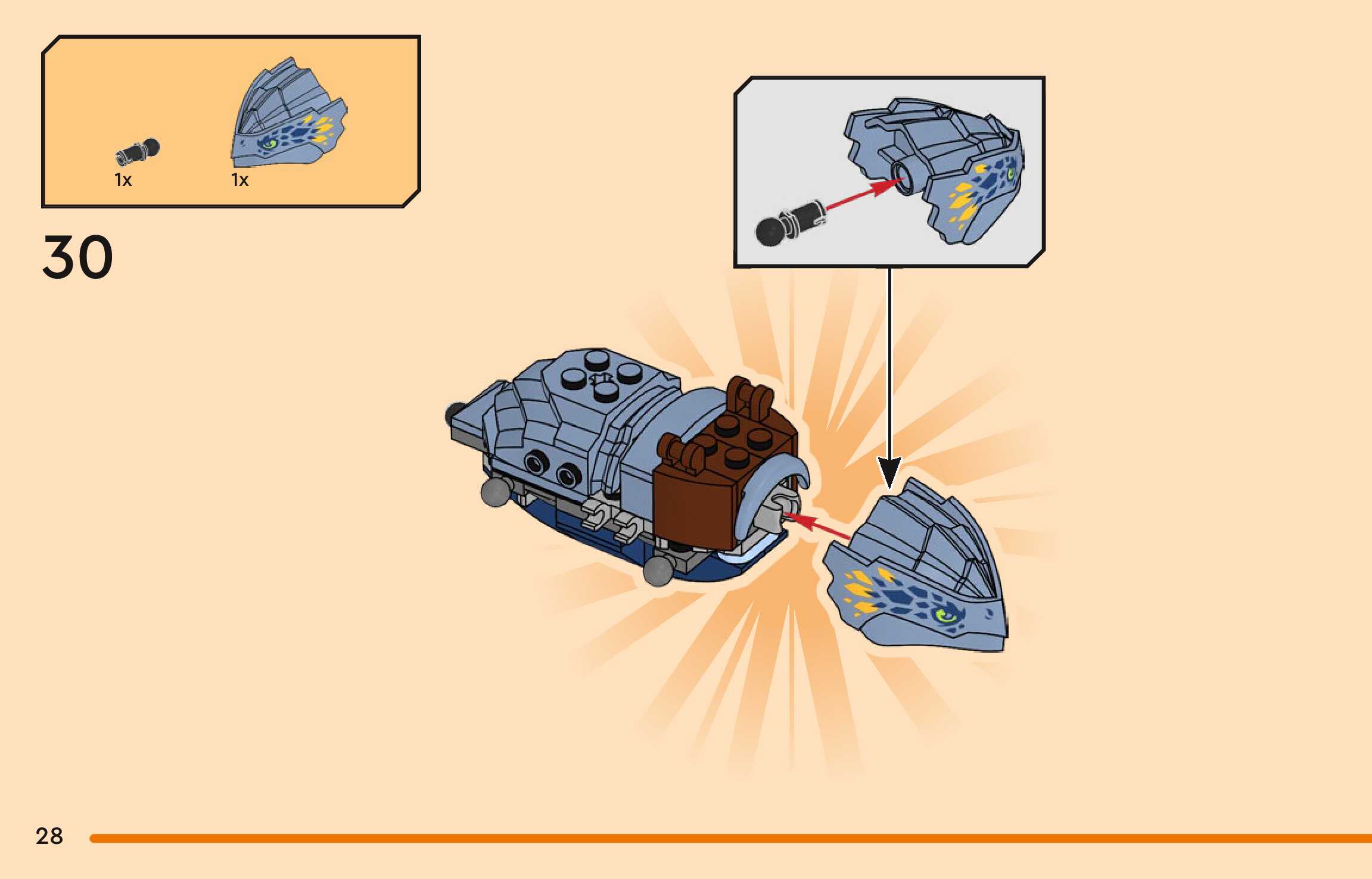 1x 1x

30

28