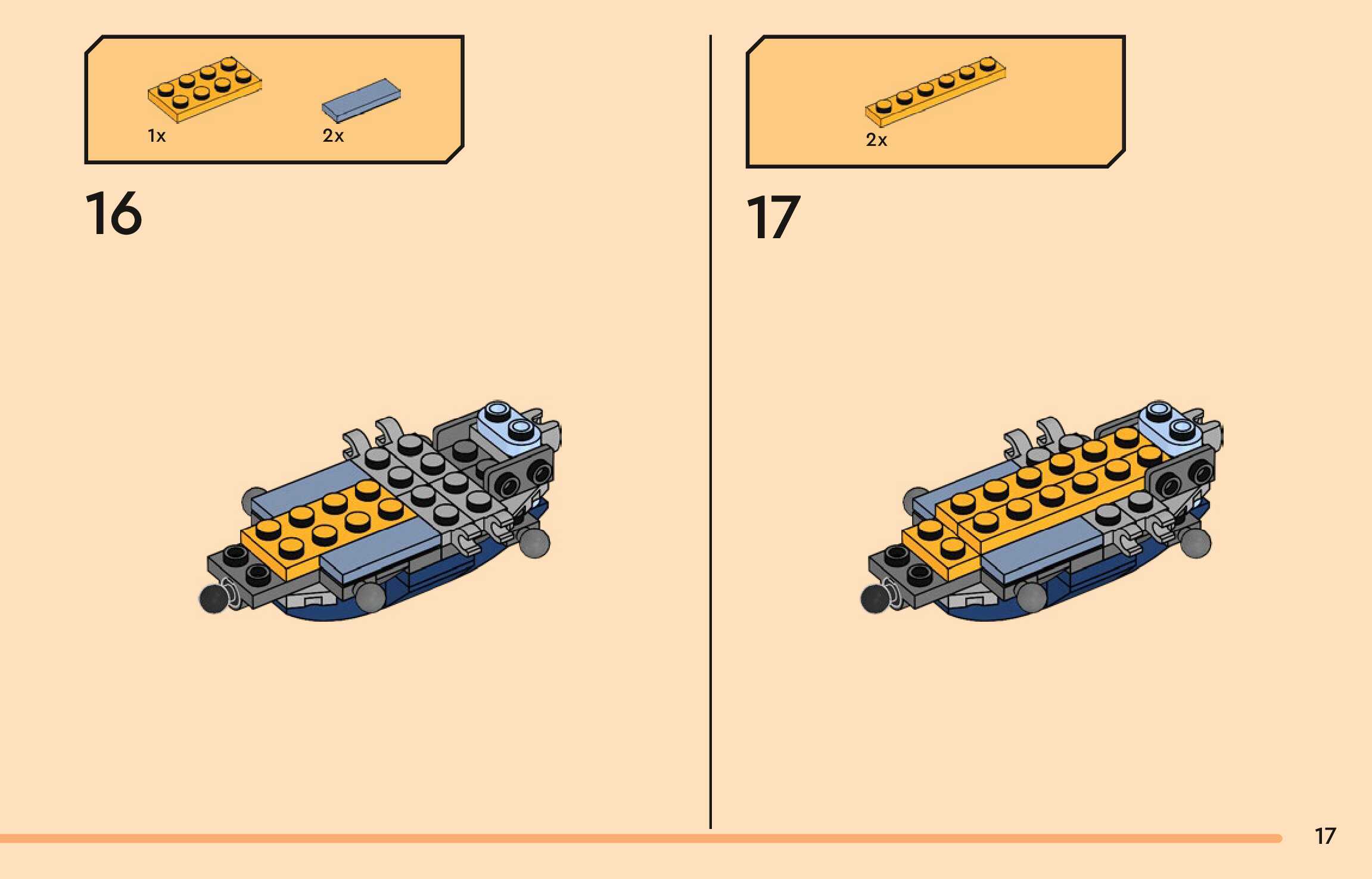 1x

2x

16

2x

17

17