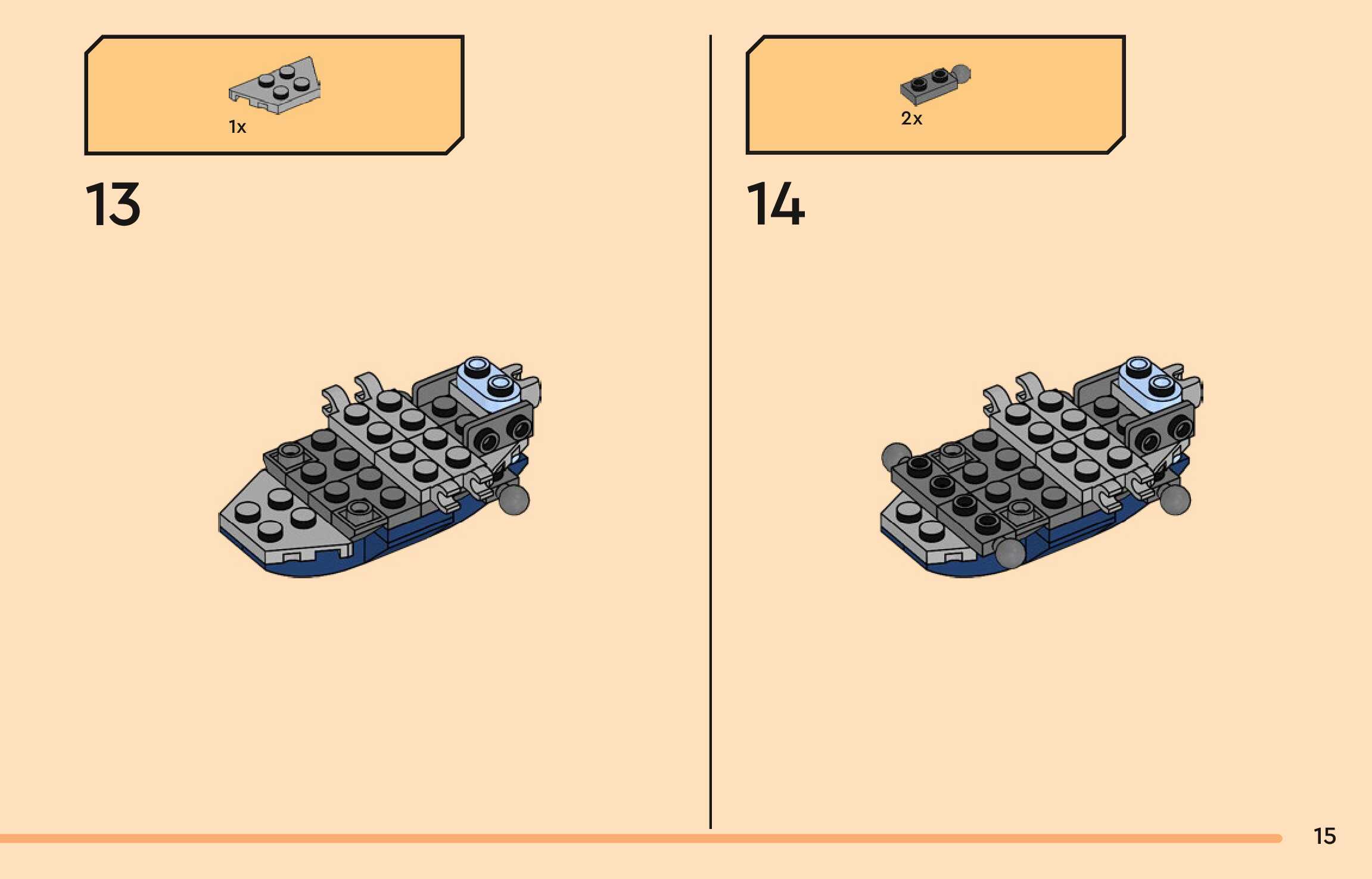 1x

13

2x

14

15