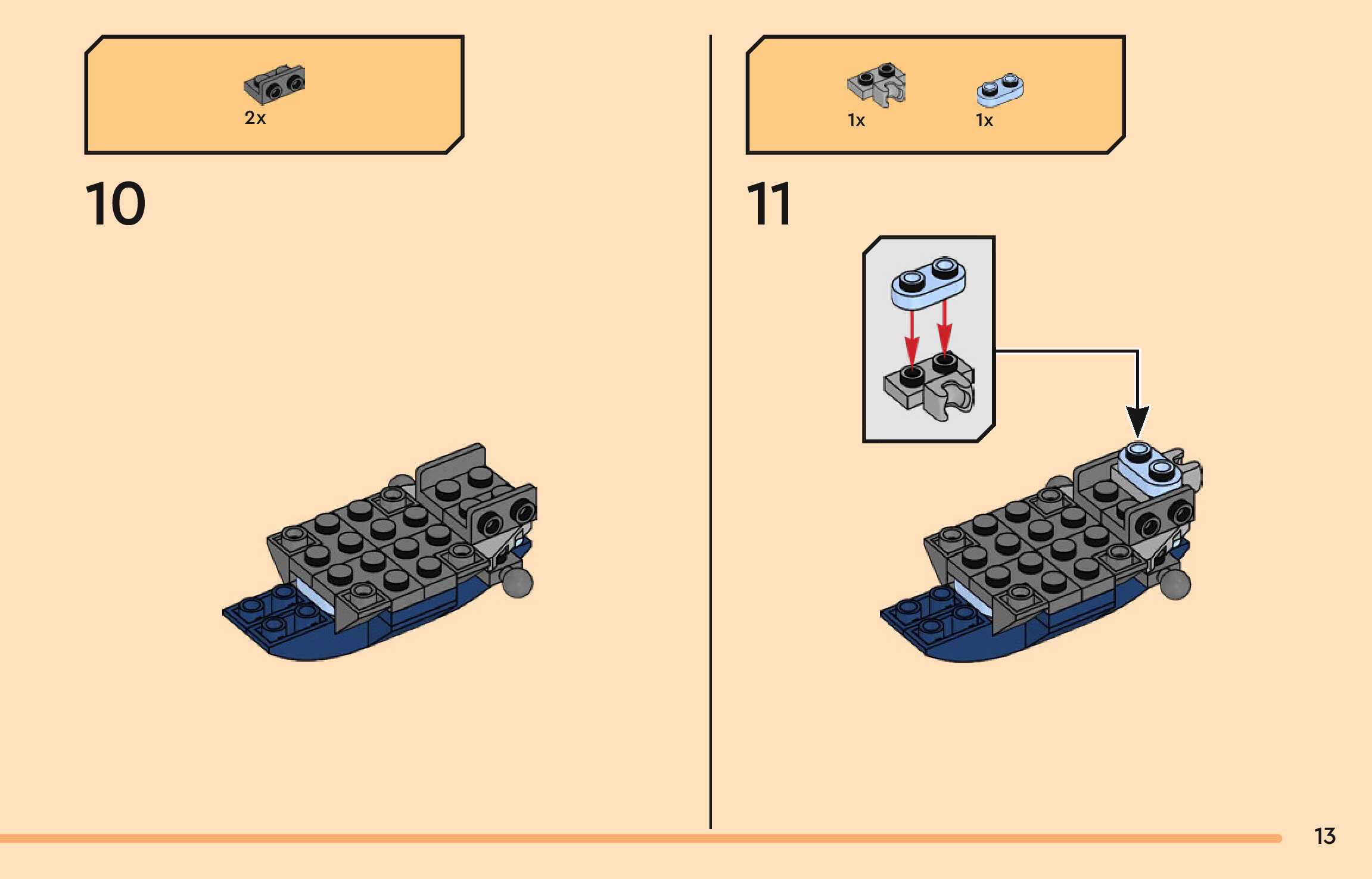 2x

10

1x 1x

11

13