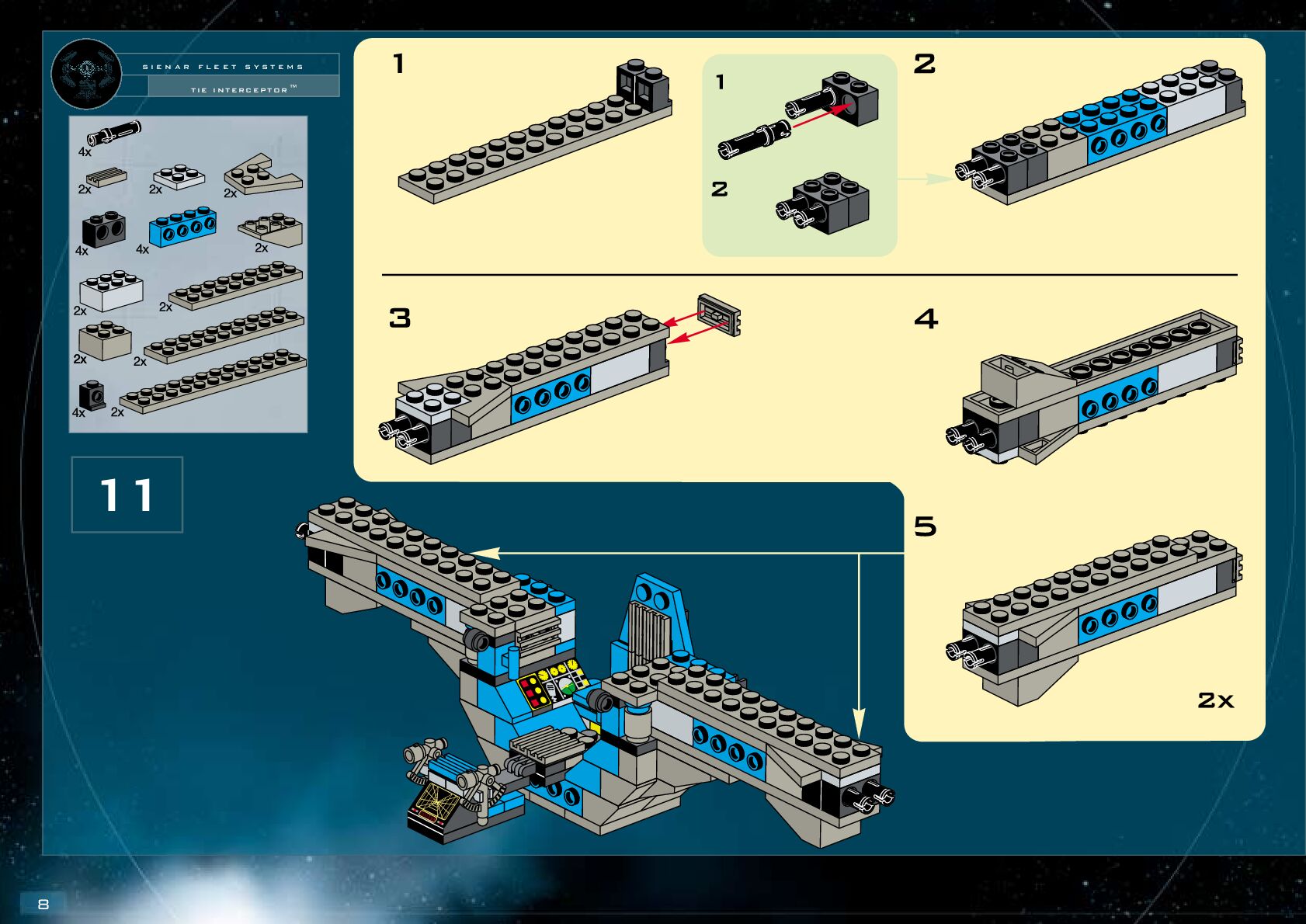 SIENAR FLEET SYSTEMS

TIE INTERCEPTOR™

4x

2x 2x 2x

4x 4x 2x

2x 2x

2x 2x

4x 2x

11

1

1

2

2

3

4

5

2x

8