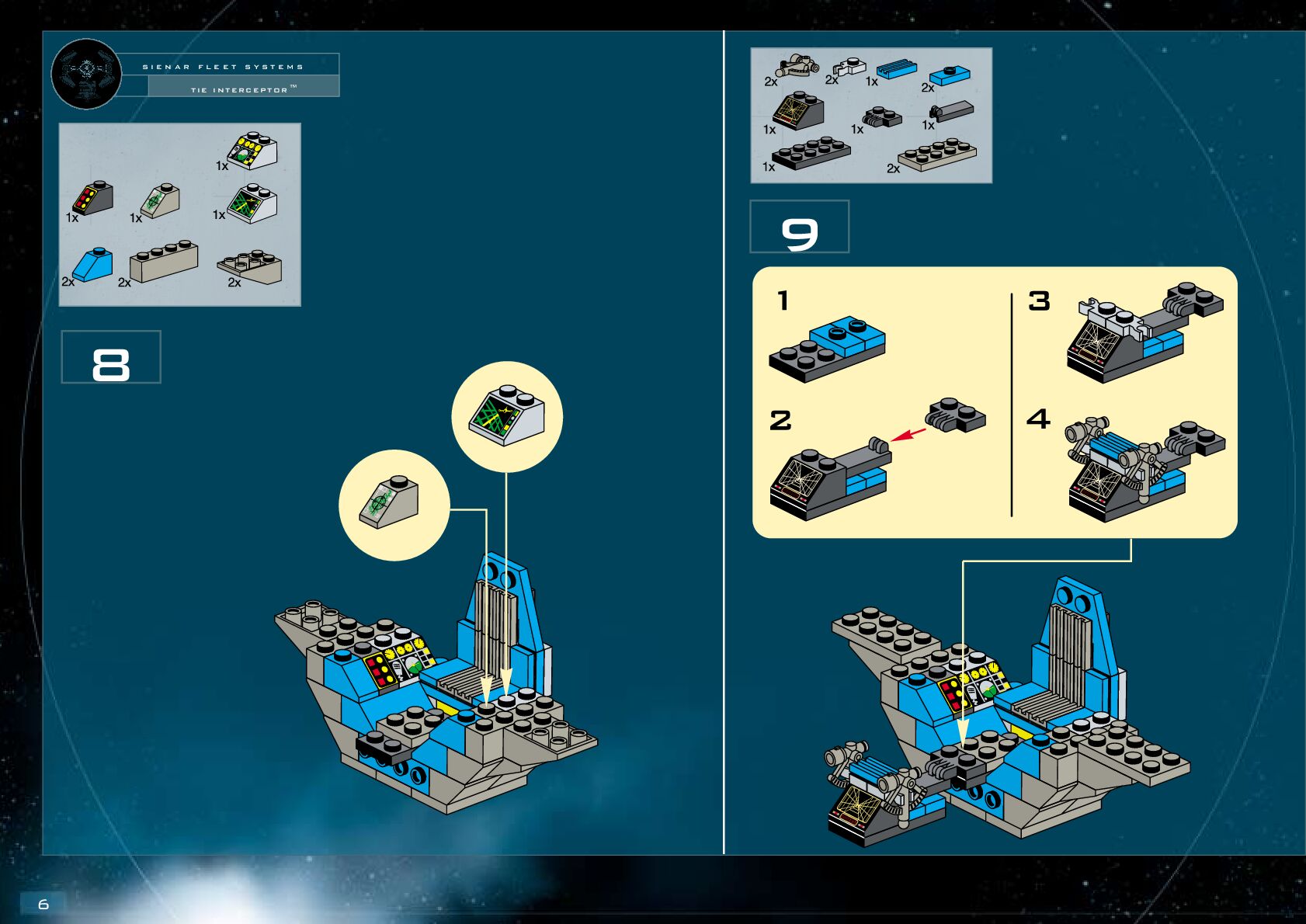 SIENAR FLEET SYSTEMS
TIE INTERCEPTOR™

1x
1x
1x
1x
2x
2x
2x

8

2x
2x
1x
2x
1x
1x
1x
1x
2x

9

1
2
3
4

6