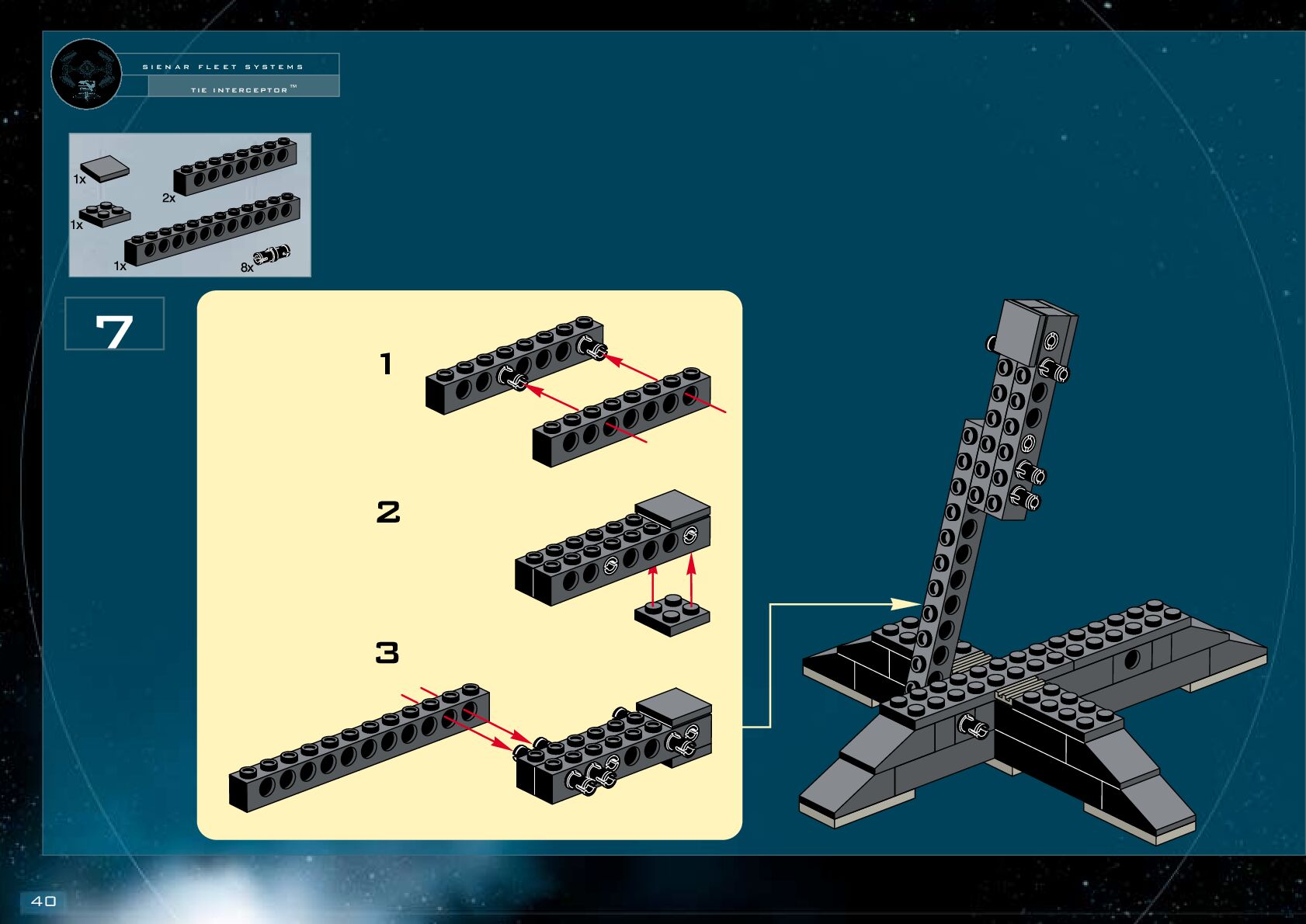 SIENAR FLEET SYSTEMS
TIE INTERCEPTOR™

1x
2x
1x
1x
8x

7

1

2

3

40