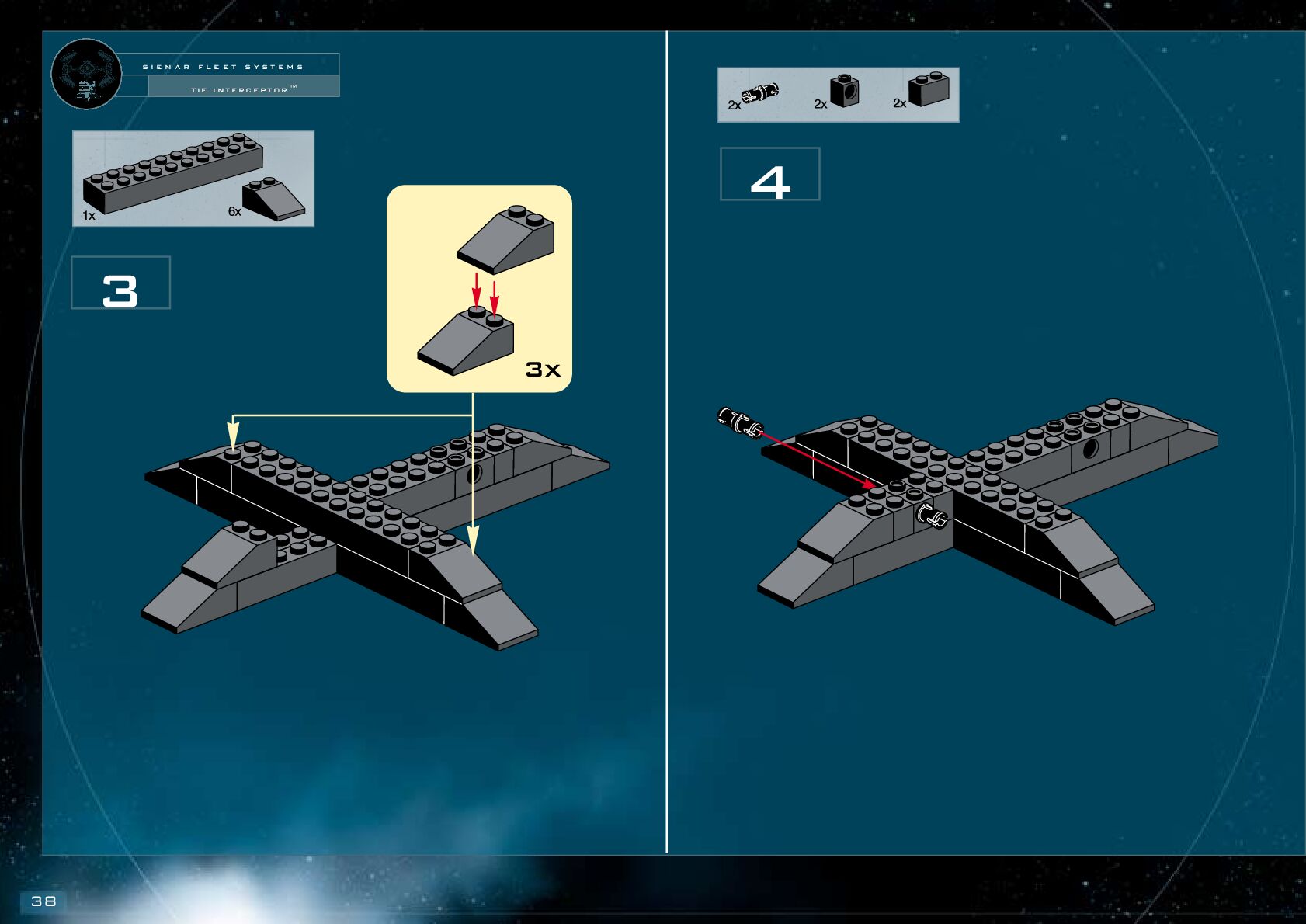 SIENAR FLEET SYSTEMS
TIE INTERCEPTOR™

1x
6x

3

3x

2x
2x
2x

4

38