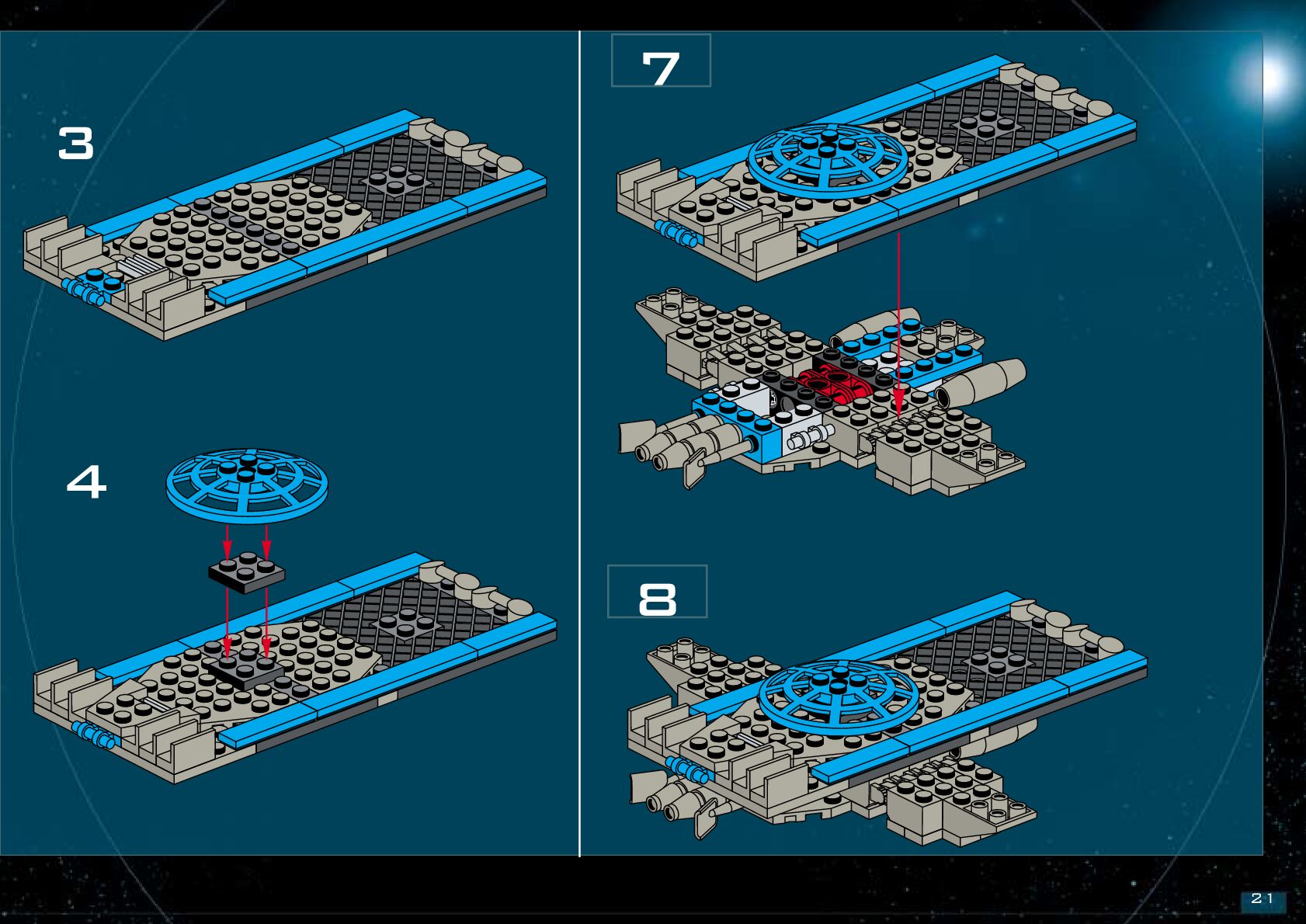 3

4

7

8

21