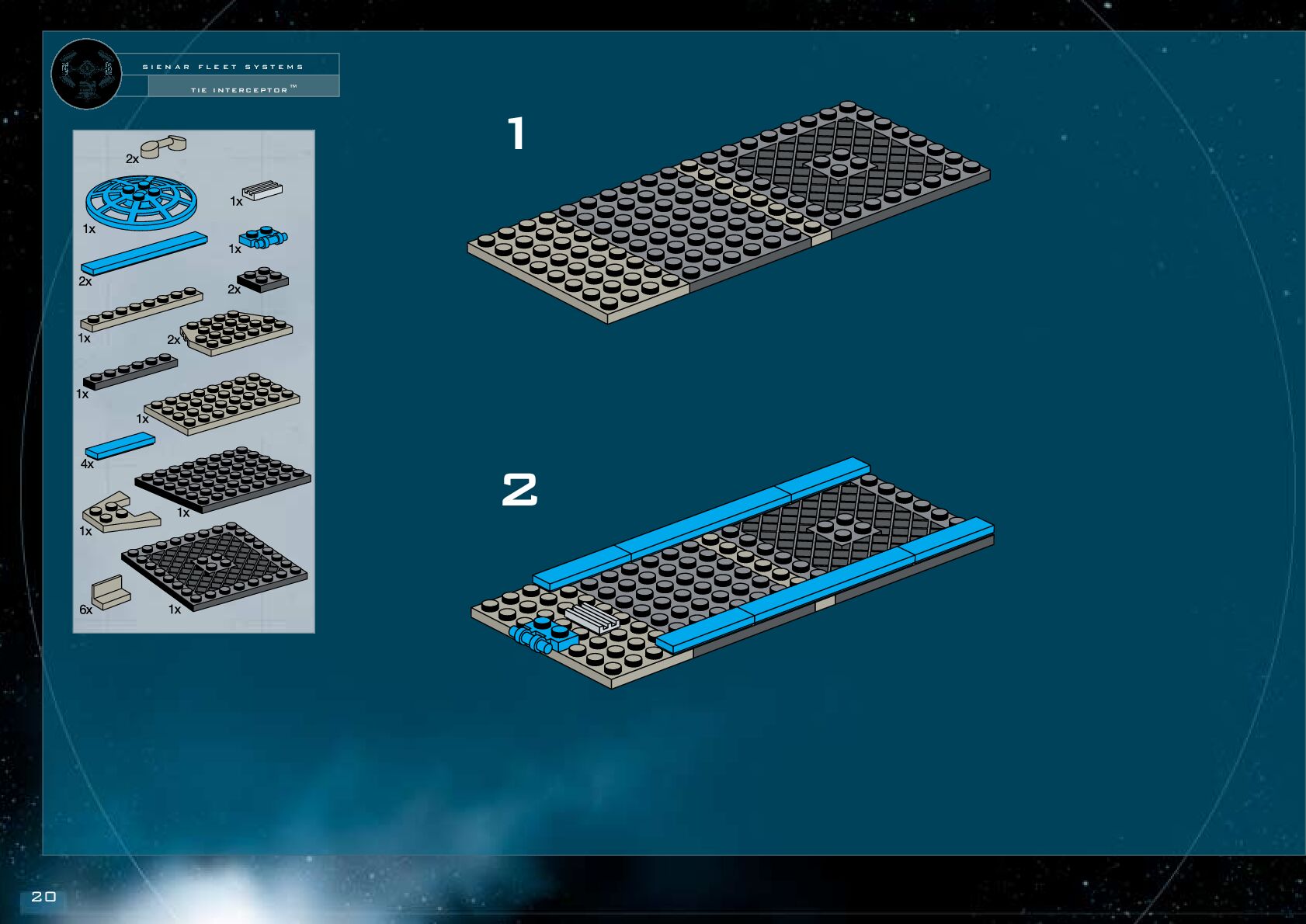 SIENAR FLEET SYSTEMS

TIE INTERCEPTOR™

2x

1x

1x

1x

2x

2x

1x

2x

1x

1x

4x

1x

1x

6x

1x

1

2

20