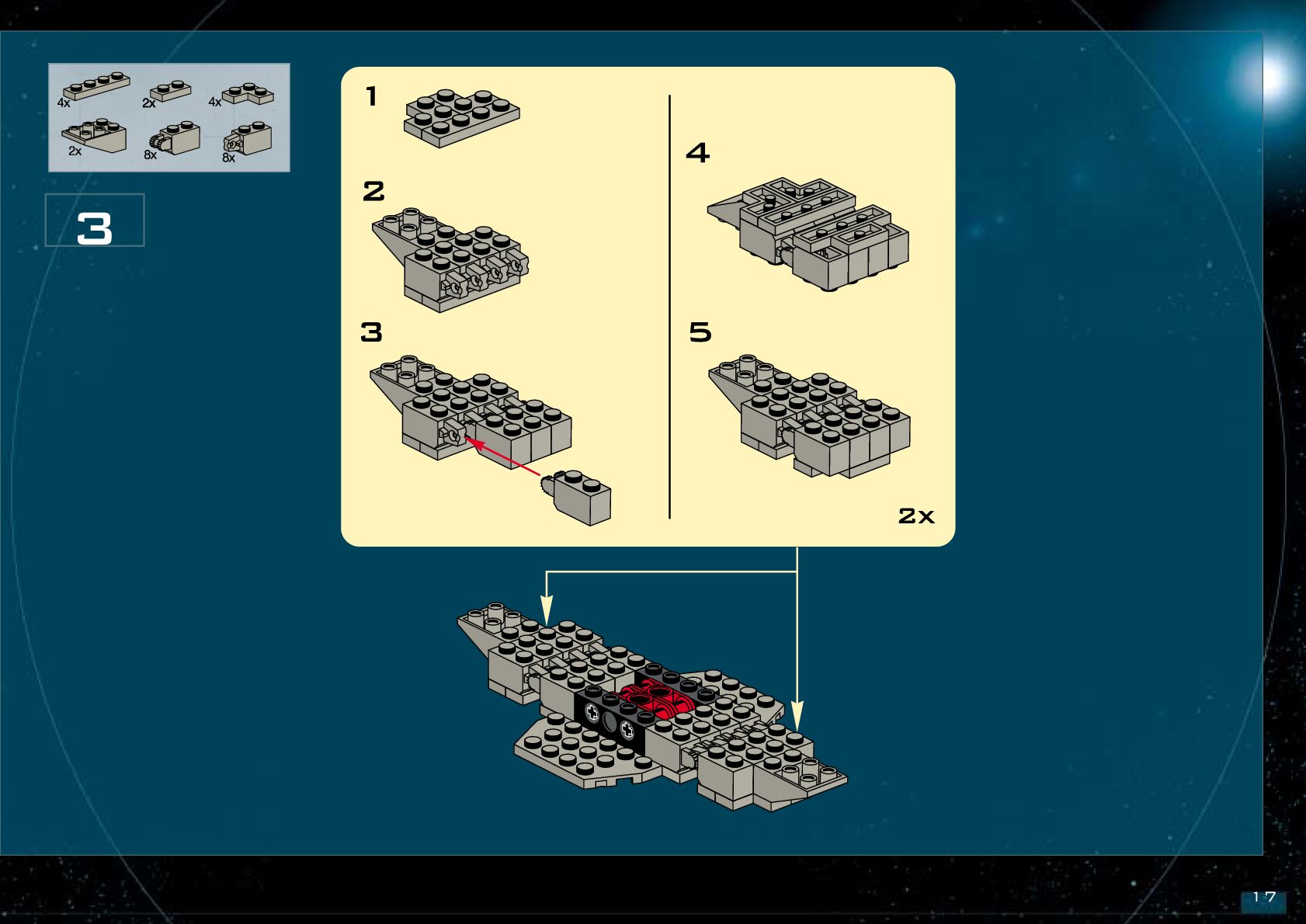 4x 2x 4x
2x 8x 8x

3

1

2

3

4

5

2x

17