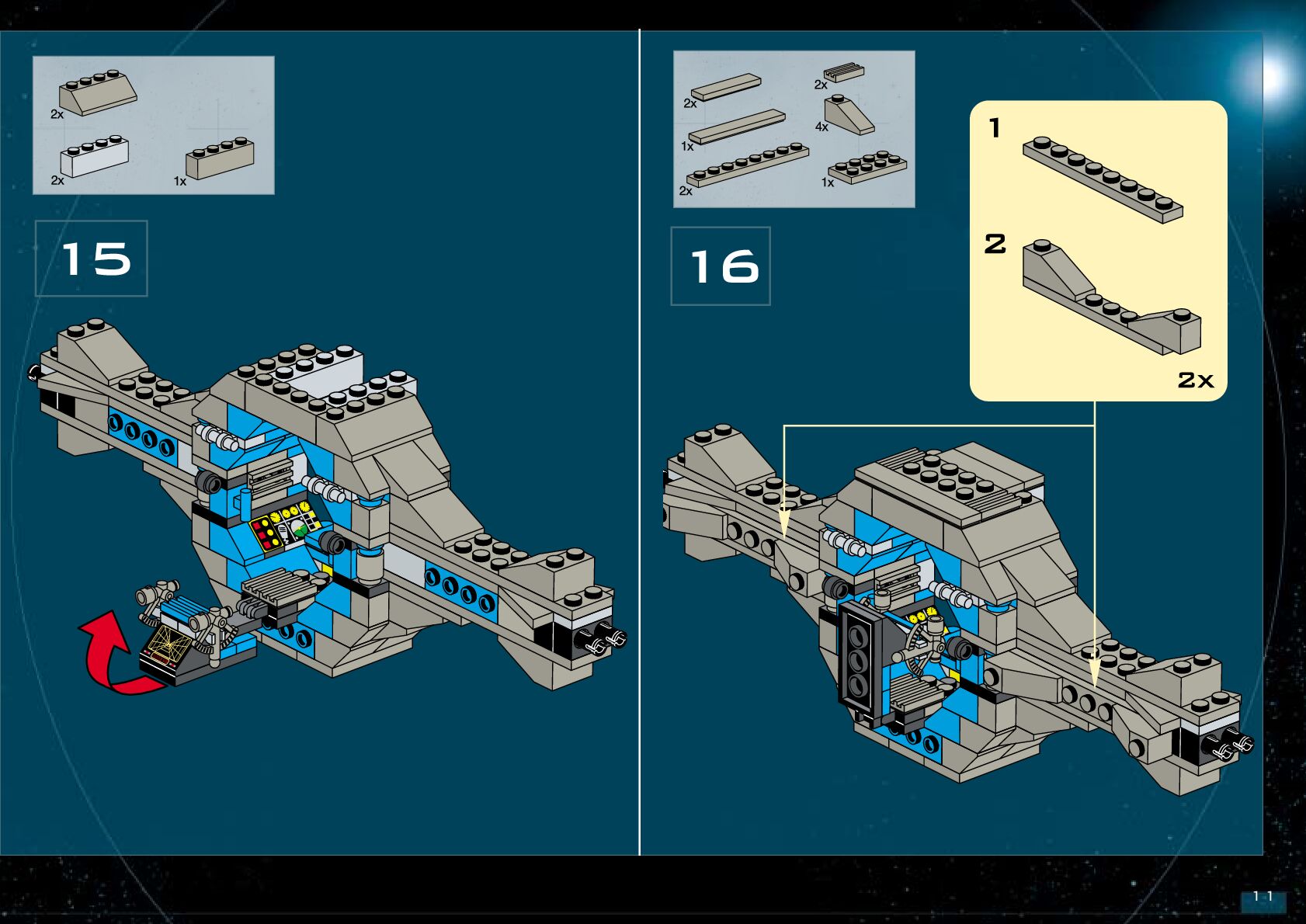 2x
2x
1x

15

2x
2x
1x
4x
2x
1x

16

1

2

2x

11