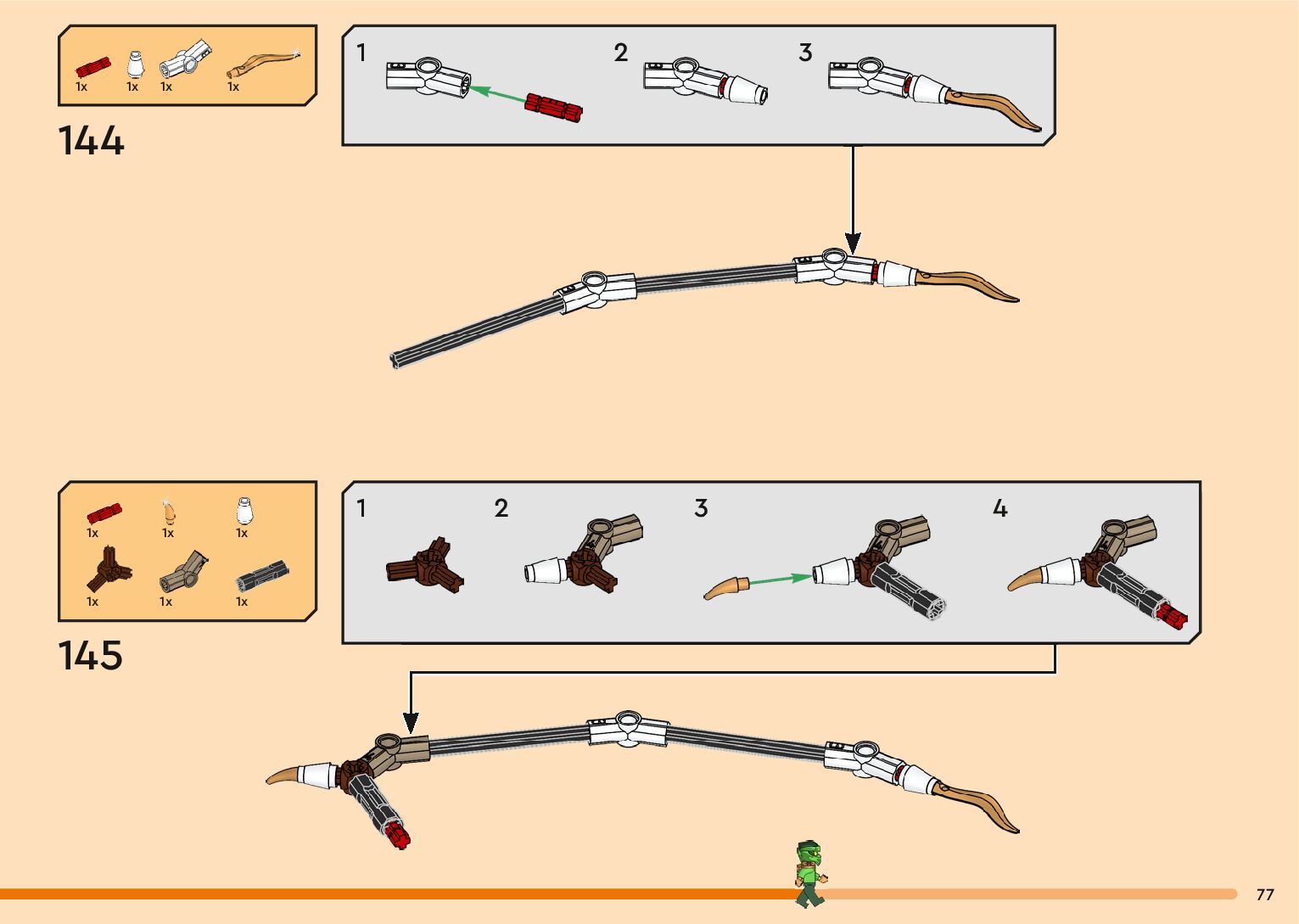 1x 1x 1x 1x

144

1

2

3

1x 1x 1x
1x 1x 1x

145

1

2

3

4

77