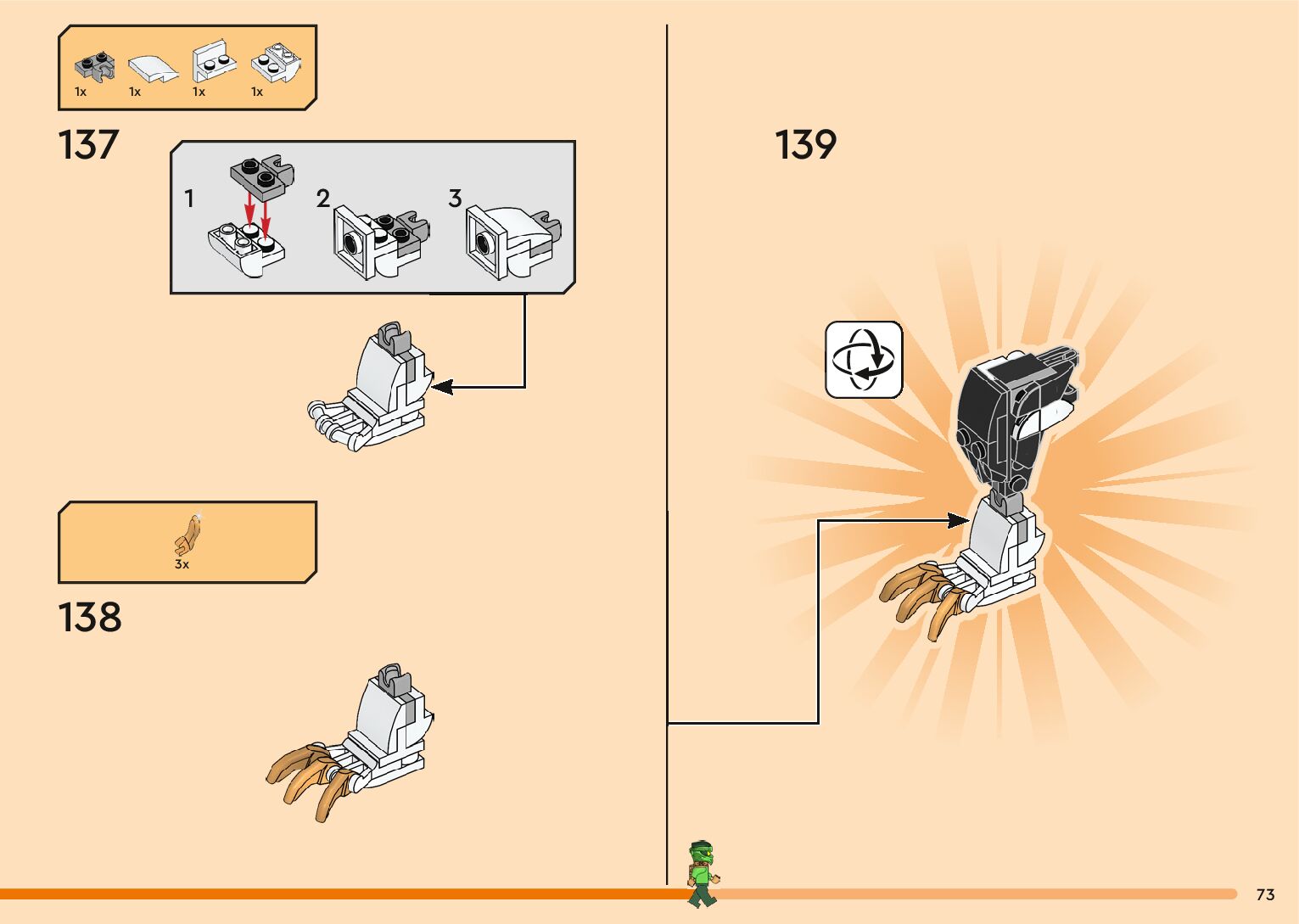 1x 1x 1x 1x

137

1

2

3

3x

138

139

73