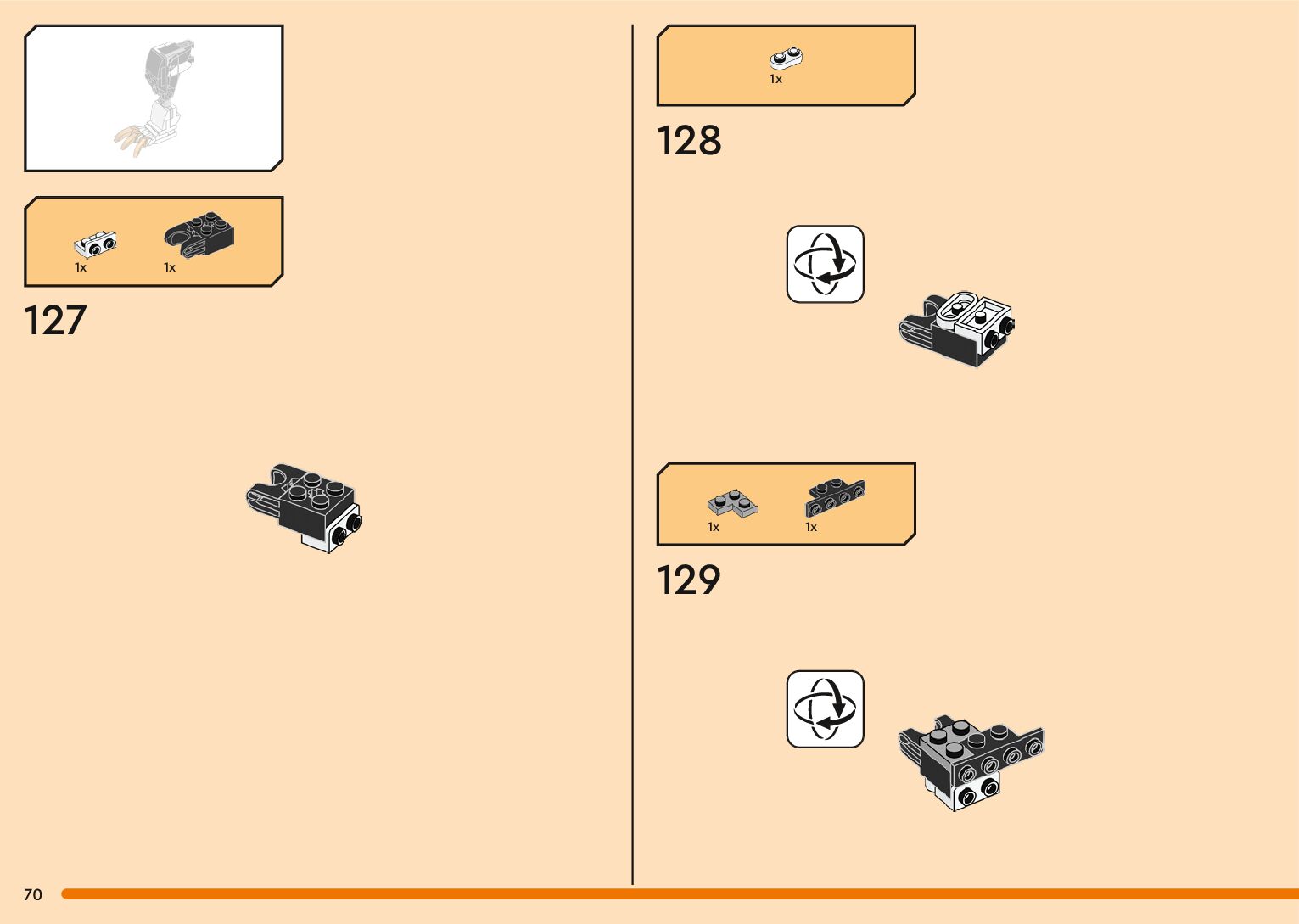 1x 1x

127

1x

128

1x 1x

129

70