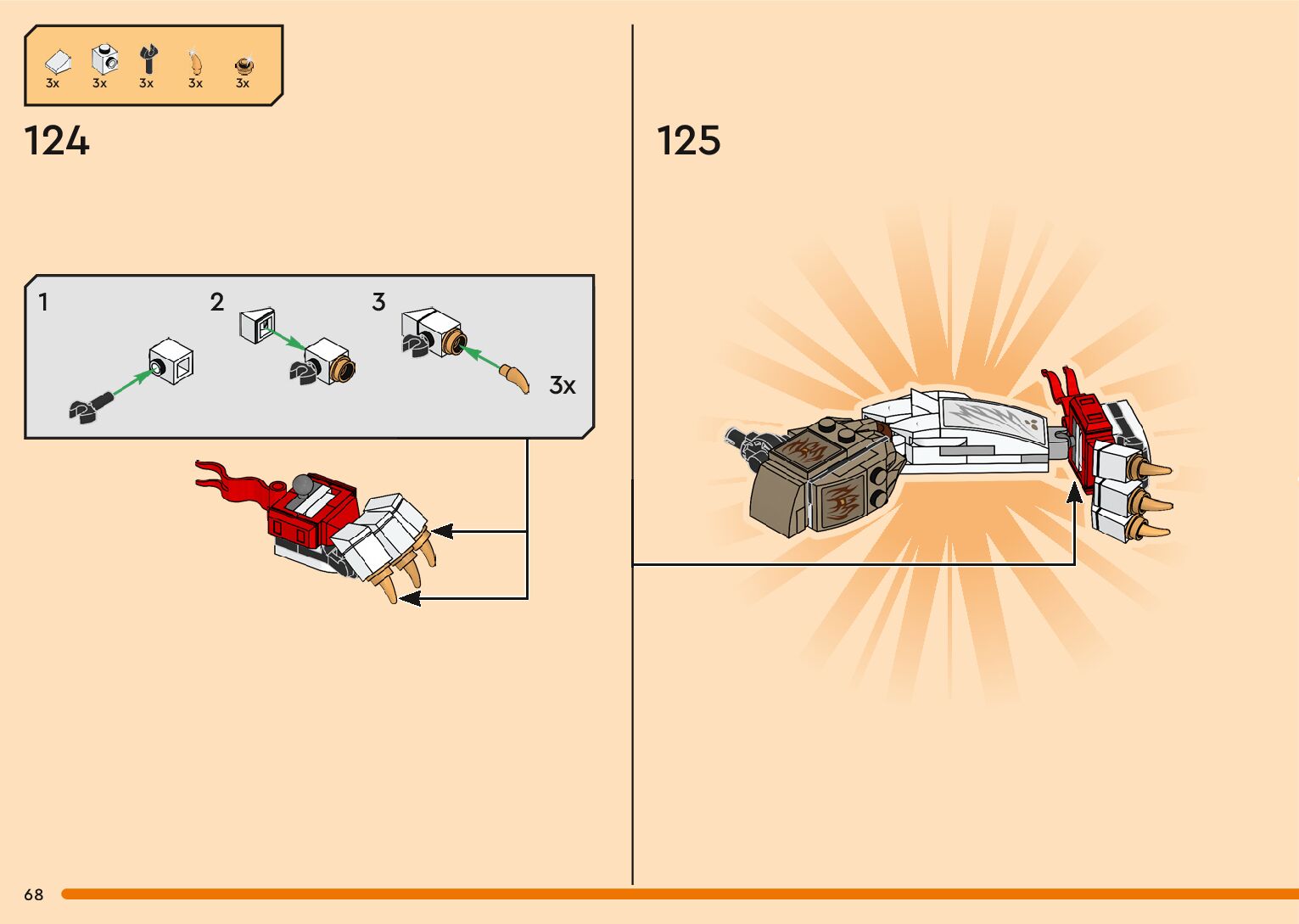 3x 3x 3x 3x 3x

124

1

2

3

3x

125

68