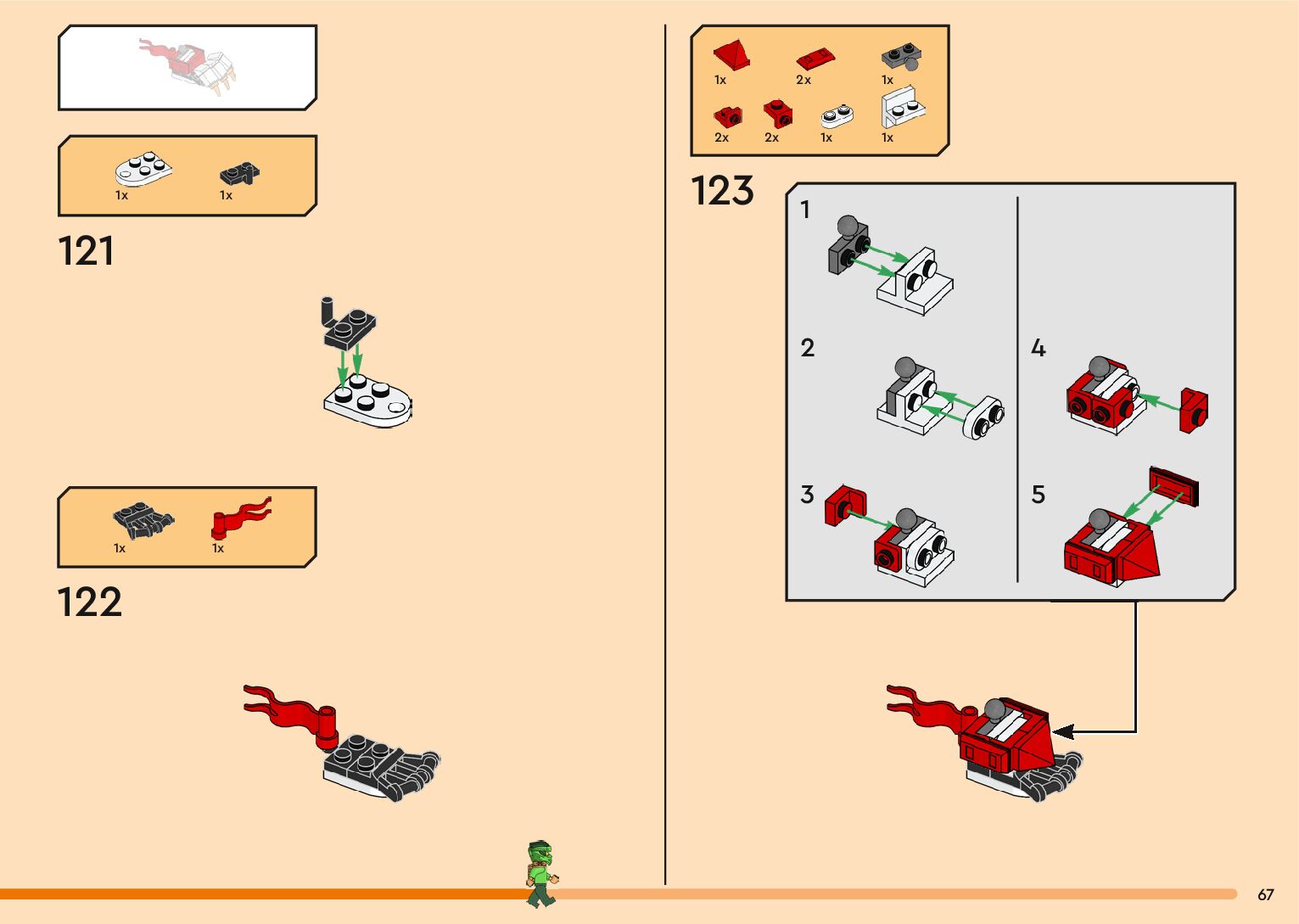 1x 1x

121

1x 1x

122

1x 2x 1x
2x 2x 1x 1x

123

1

2

3

4

5

67