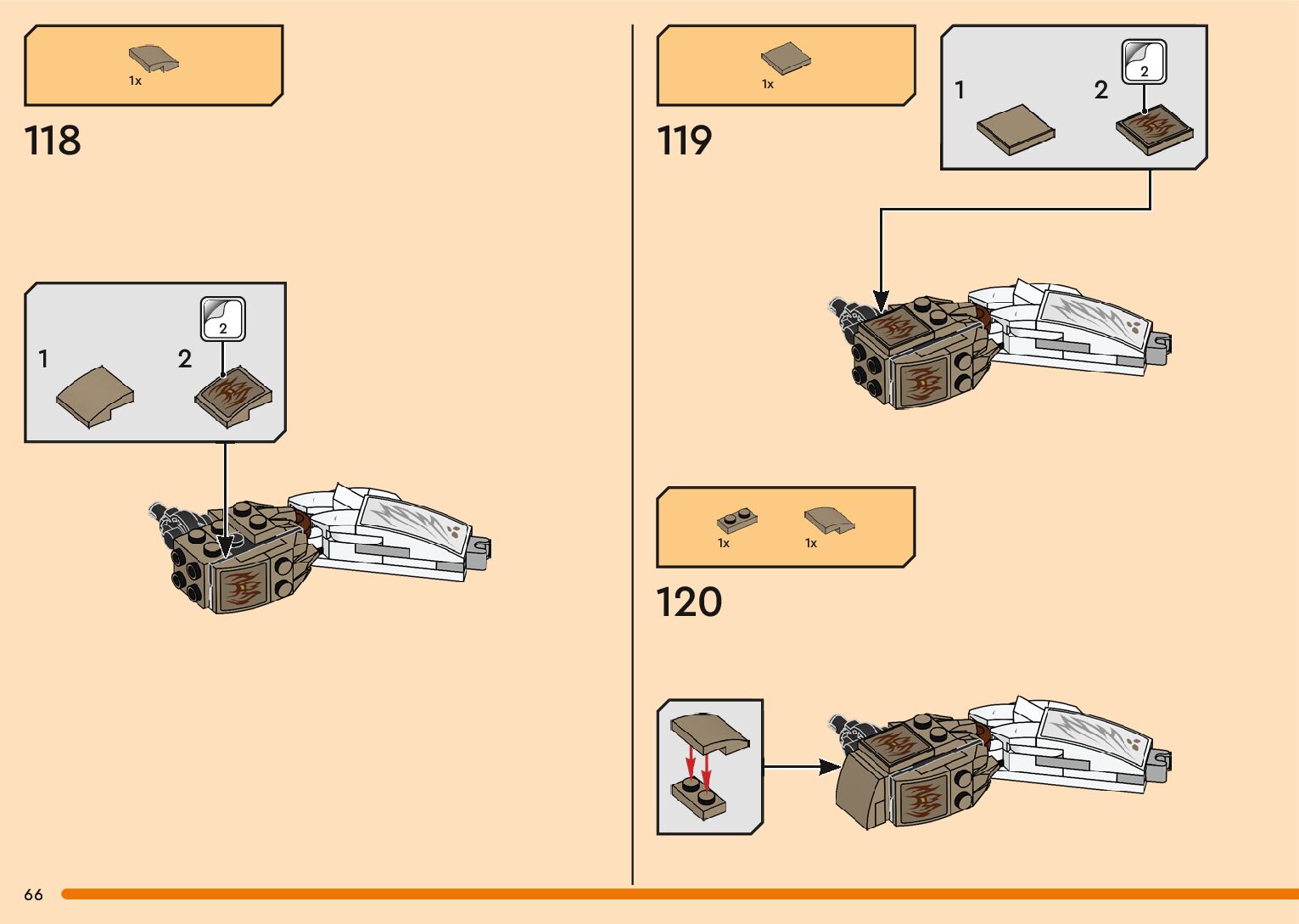 1x

118

1

2

2

1x

119

1

2

2

1x

1x

120

66