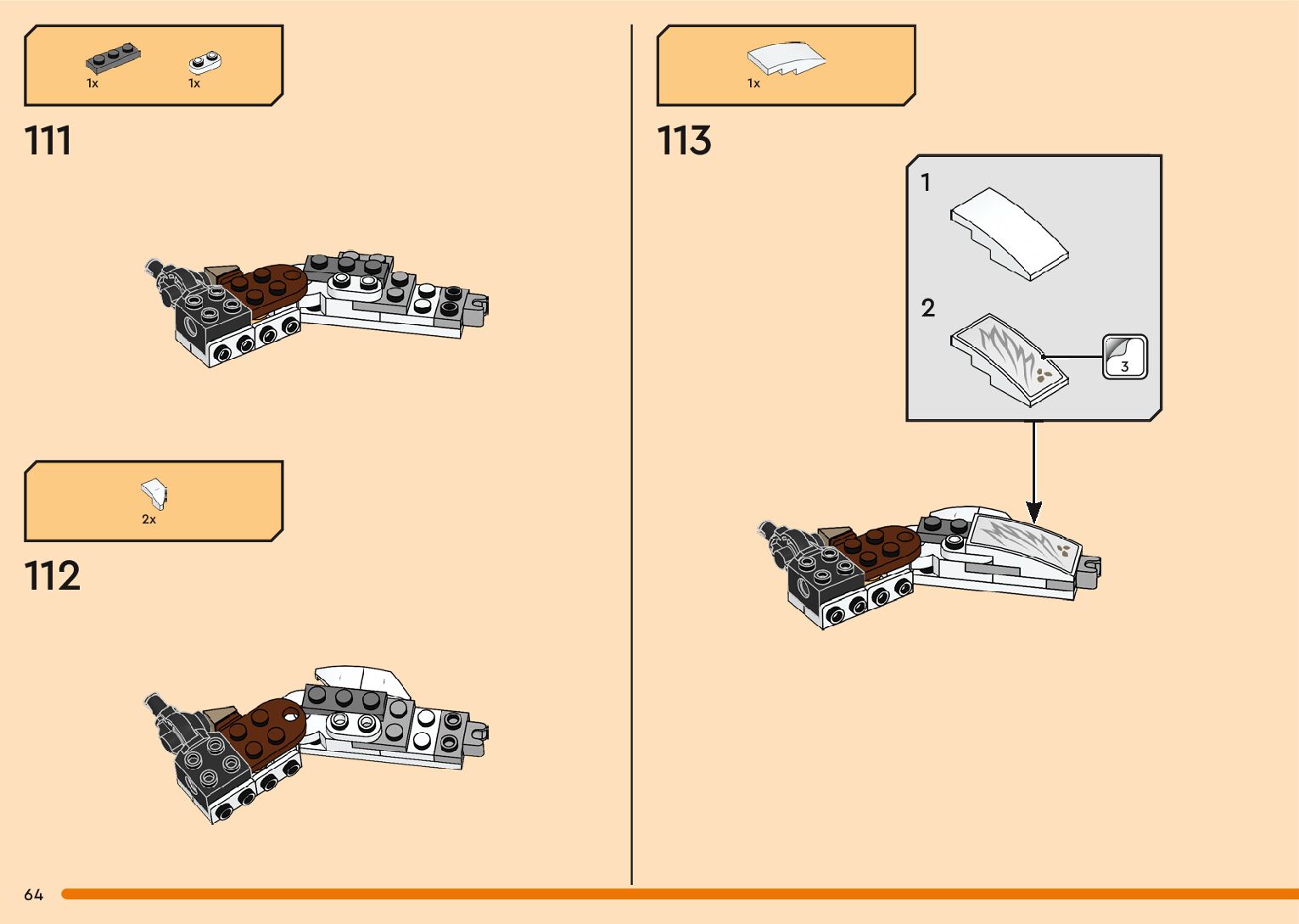 1x 1x

111

2x

112

1x

113

1

2

3

64