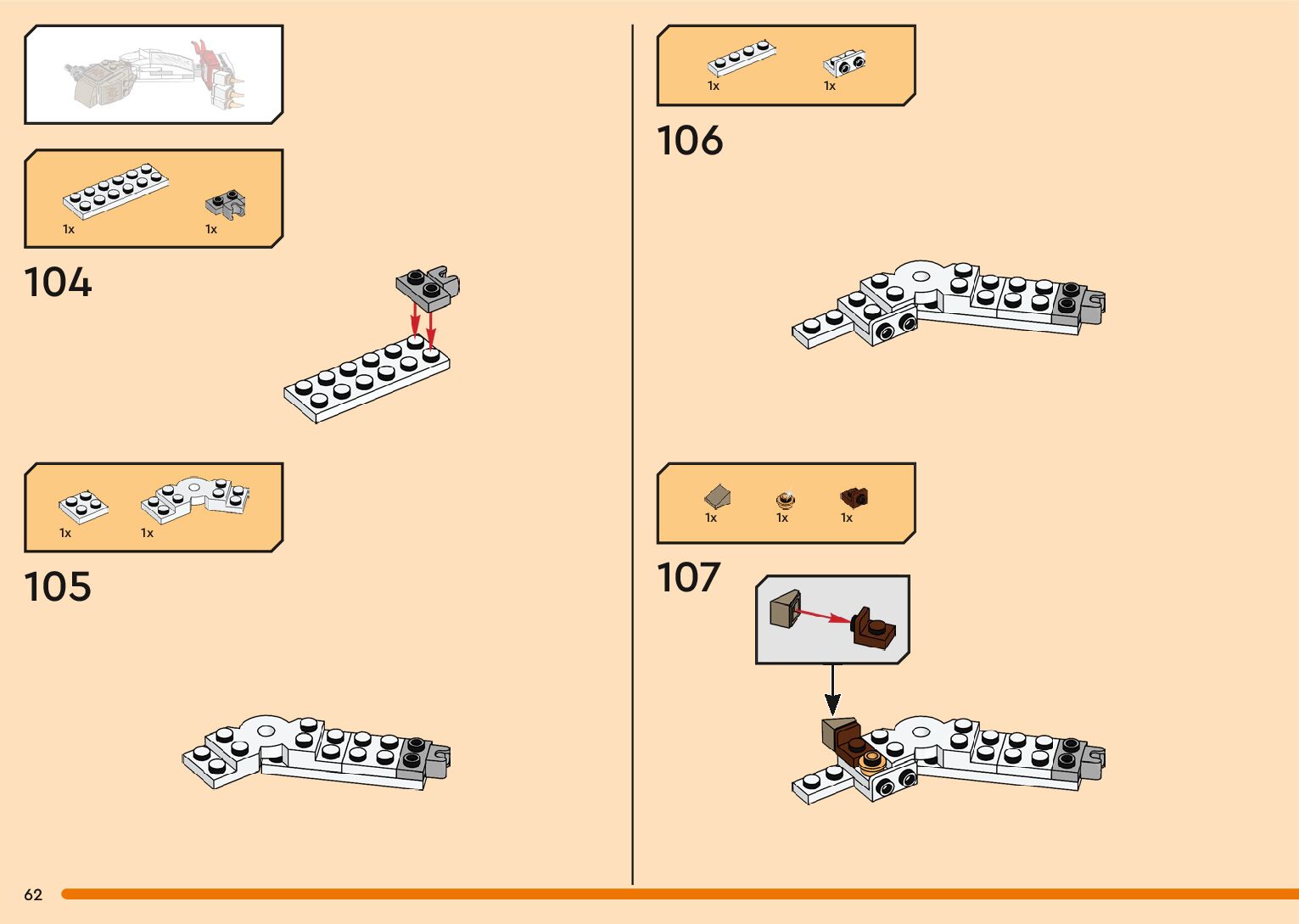 1x 1x

104

1x 1x

105

1x 1x

106

1x 1x 1x

107

62